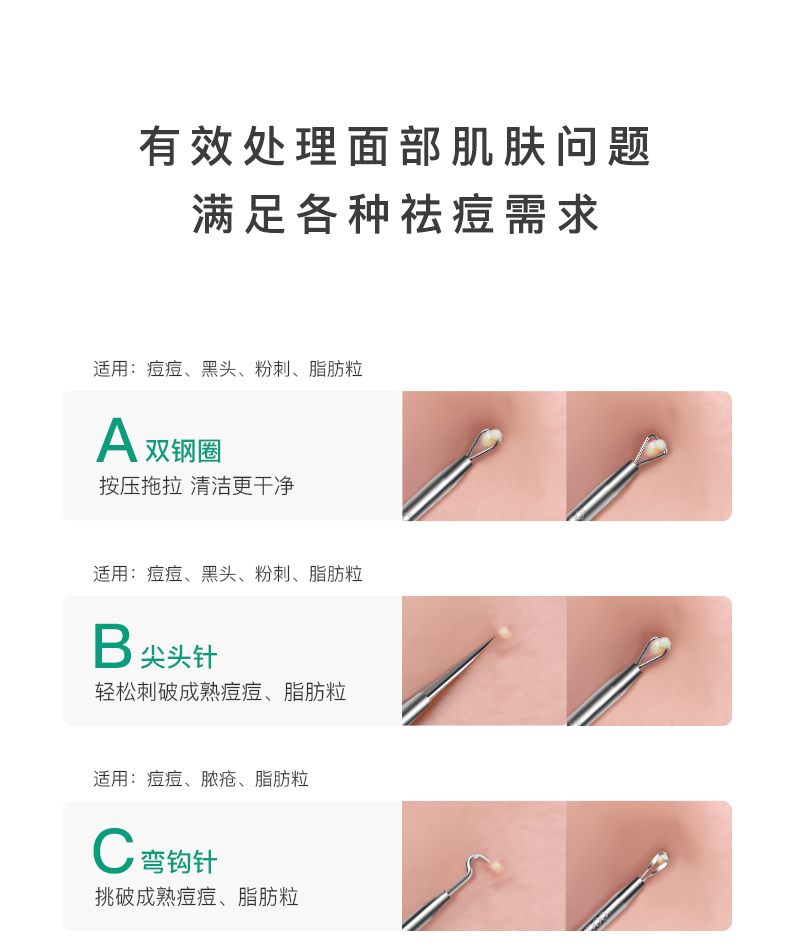 有效处理面部肌肤问题
满足各种祛痘需求

适用：痘痘、黑头、粉刺、脂肪粒

A 双钢圈
按压拖拉 清洁更干净

适用：痘痘、黑头、粉刺、脂肪粒

B 尖头针
轻松刺破成熟痘痘、脂肪粒

适用：痘痘、脓疮、脂肪粒

C 弯钩针
挑破成熟痘痘、脂肪粒