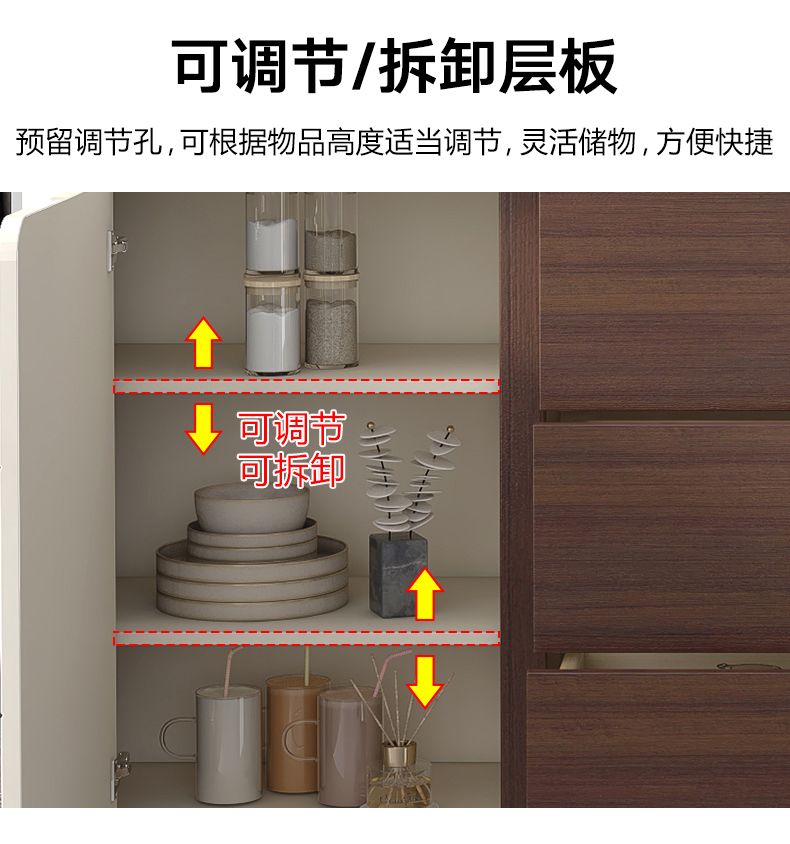 可调节/拆卸层板

预留调节孔，可根据物品高度适当调节，灵活储物，方便快捷

可调节
可拆卸