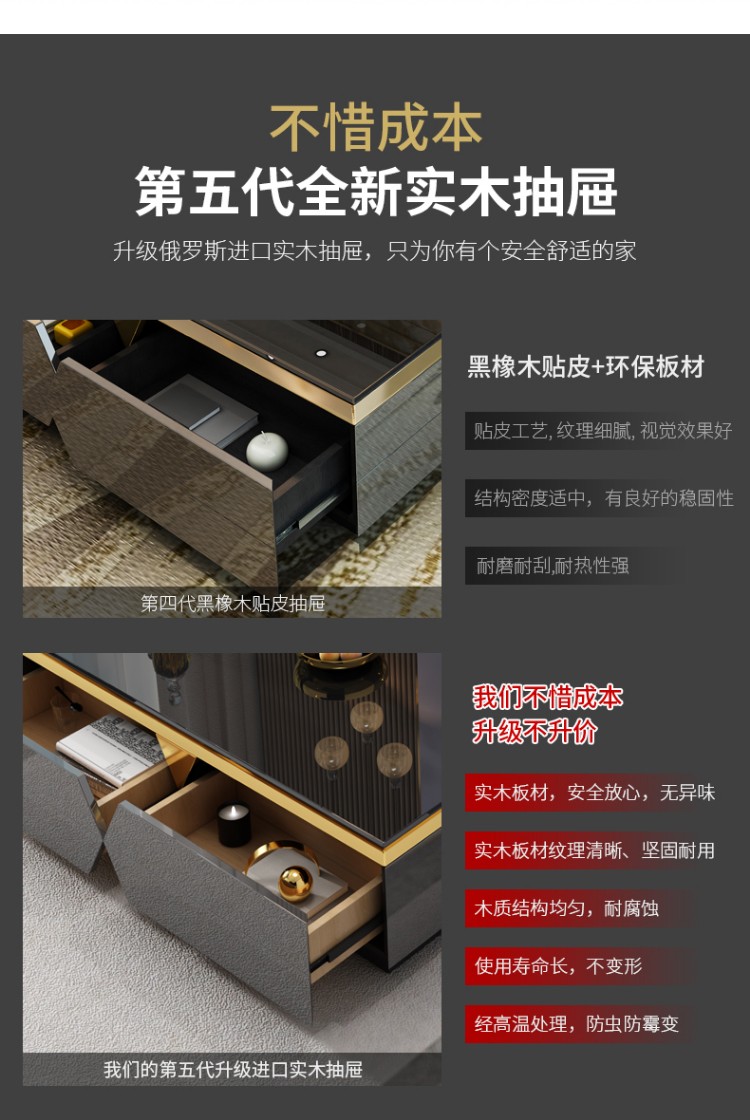 不惜成本
第五代全新实木抽屉
升级俄罗斯进口实木抽屉，只为你有个安全舒适的家

第四代黑橡木贴皮抽屉

黑橡木贴皮+环保板材
贴皮工艺, 纹理细腻, 视觉效果好
结构密度适中，有良好的稳固性
耐磨耐刮,耐热性强

我们的第五代升级进口实木抽屉

我们不惜成本
升级不升价
实木板材，安全放心，无异味
实木板材纹理清晰、坚固耐用
木质结构均匀，耐腐蚀
使用寿命长，不变形
经高温处理，防虫防霉变