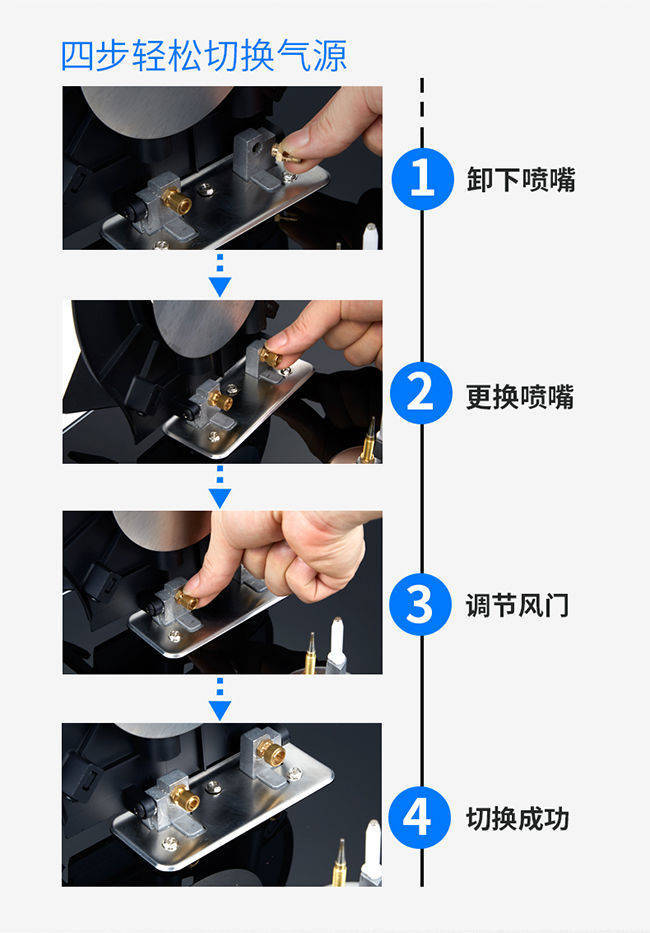 四步轻松切换气源

1 卸下喷嘴

2 更换喷嘴

3 调节风门

4 切换成功