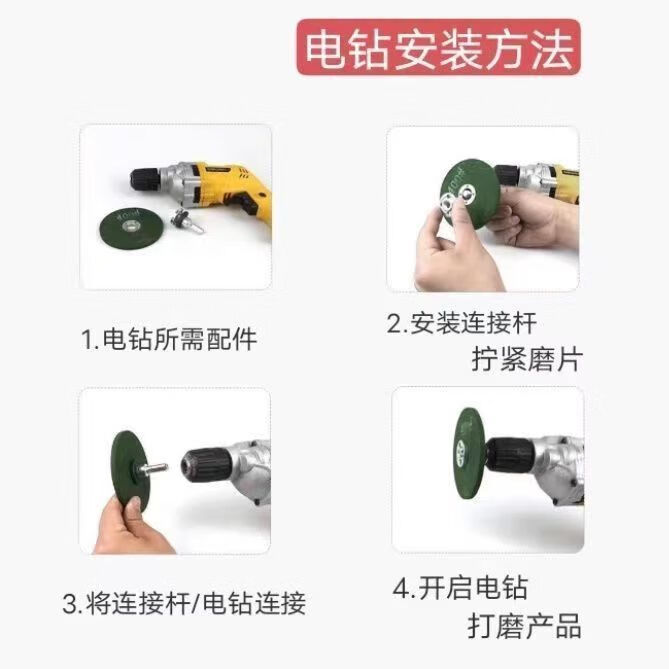 电钻安装方法

1.电钻所需配件

2.安装连接杆
拧紧磨片

3.将连接杆/电钻连接

4.开启电钻
打磨产品