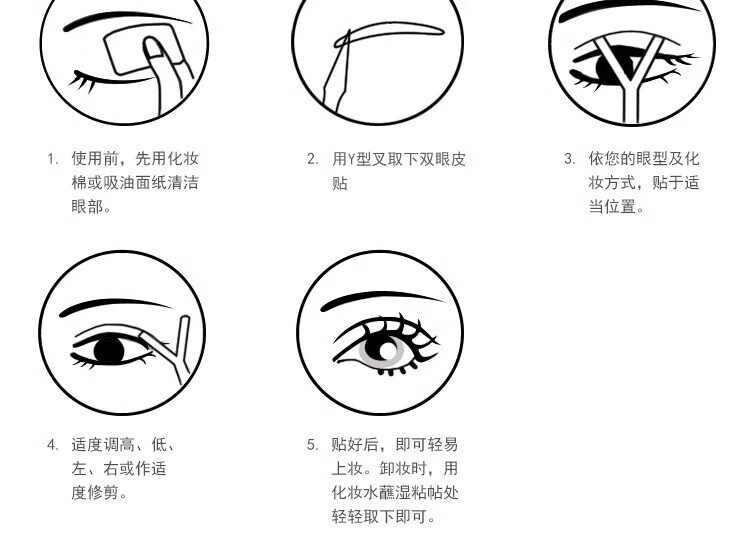 1. 使用前，先用化妆棉或吸油面纸清洁眼部。

2. 用Y型叉取下双眼皮贴

3. 依您的眼型及化妆方式，贴于适当位置。

4. 适度调高、低、左、右或作适度修剪。

5. 贴好后，即可轻易上妆。卸妆时，用化妆水蘸湿粘帖处轻轻取下即可。