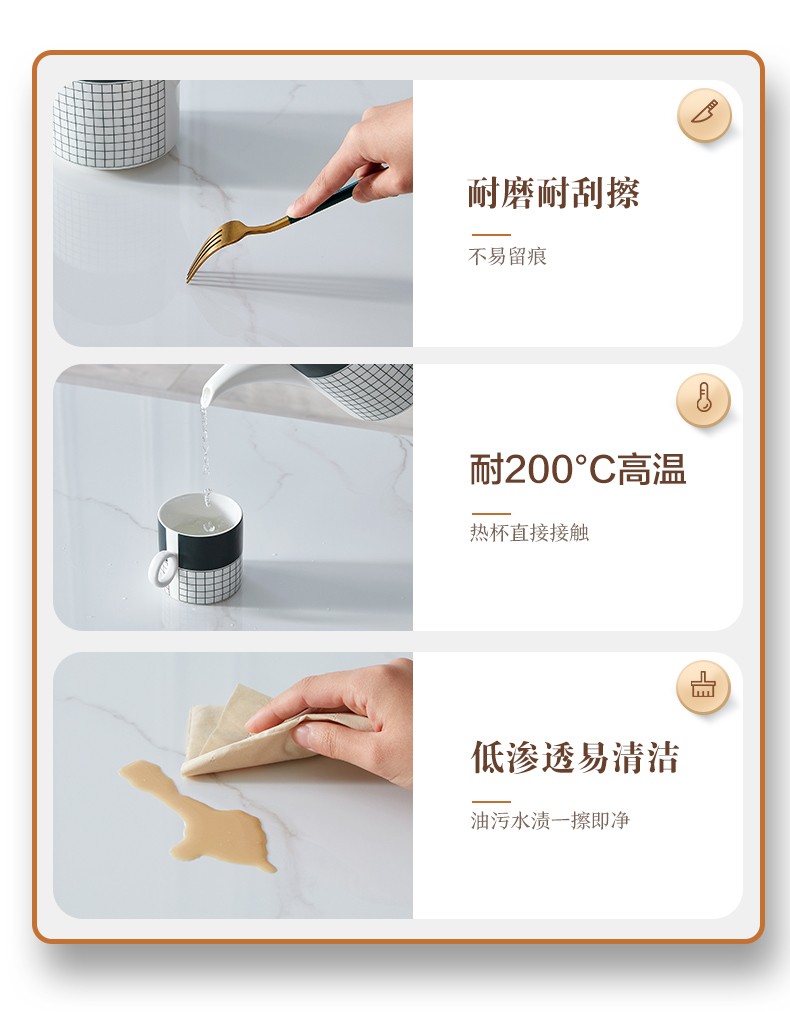 耐磨耐刮擦

不易留痕

耐200°C高温

热杯直接接触

低渗透易清洁

油污水渍一擦即净