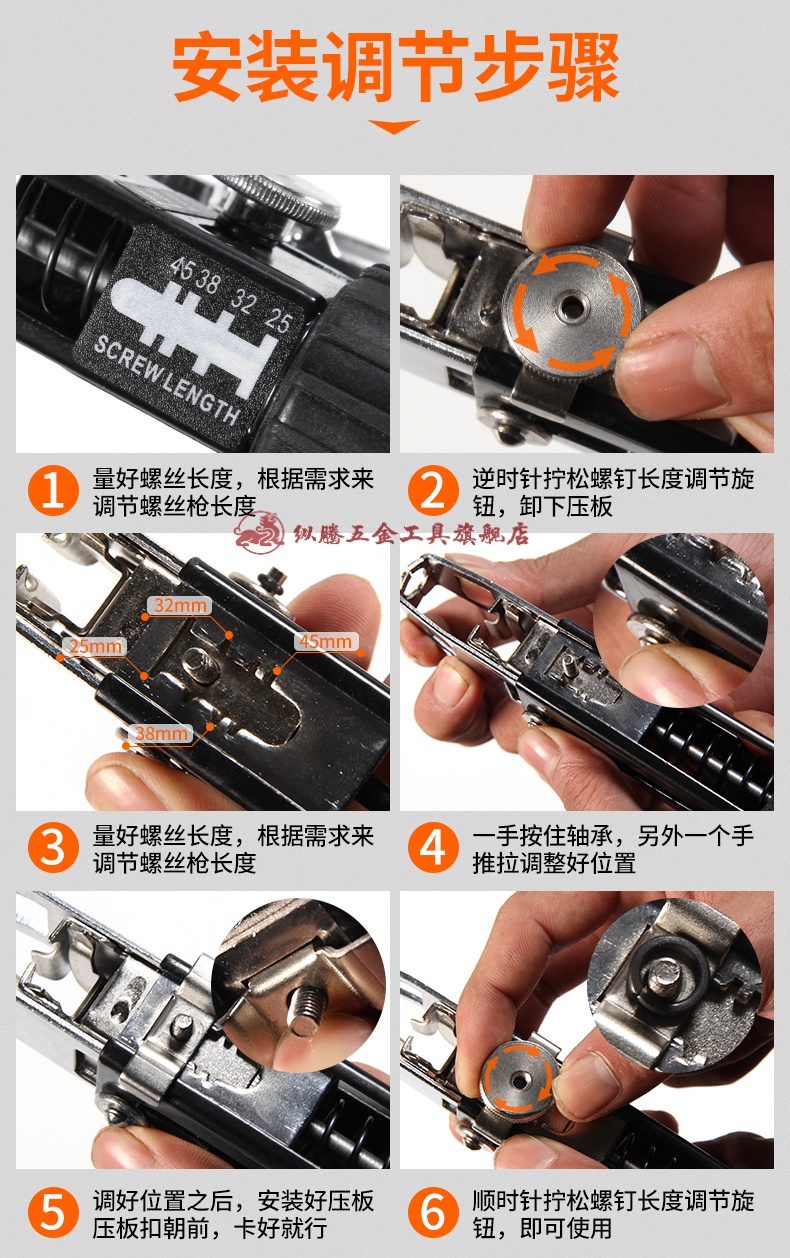 安装调节步骤

45 38 32 25
SCREW LENGTH

1 量好螺丝长度，根据需求来调节螺丝枪长度

2 逆时针拧松螺钉长度调节旋钮，卸下压板

纵腾五金工具旗舰店

32mm
25mm
45mm
38mm

3 量好螺丝长度，根据需求来调节螺丝枪长度

4 一手按住轴承，另外一个手推拉调整好位置

5 调好位置之后，安装好压板压板扣朝前，卡好就行

6 顺时针拧松螺钉长度调节旋钮，即可使用