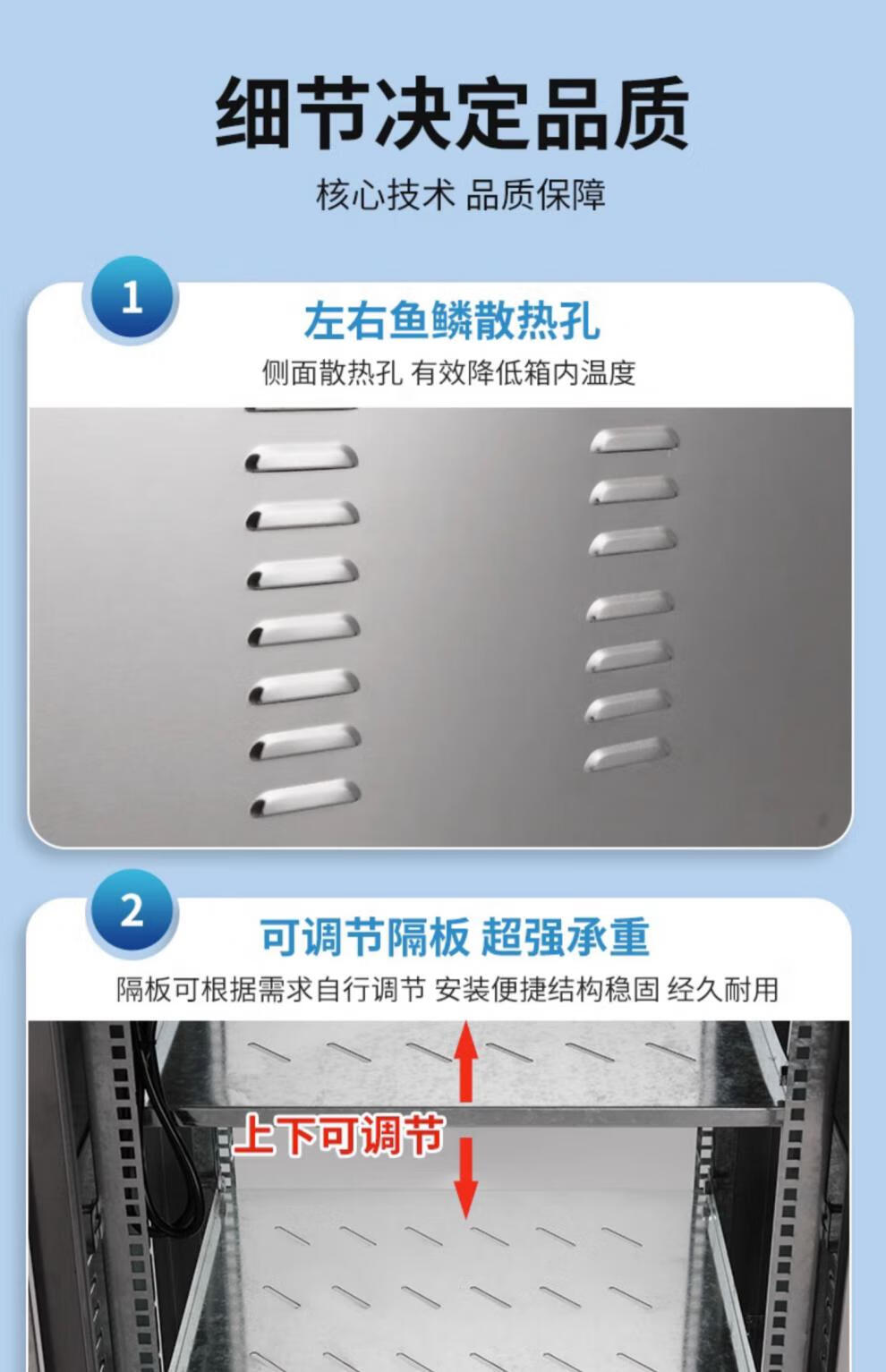 细节决定品质

核心技术 品质保障

1

左右鱼鳞散热孔

侧面散热孔 有效降低箱内温度

2

可调节隔板 超强承重

隔板可根据需求自行调节 安装便捷结构稳固 经久耐用

上下可调节