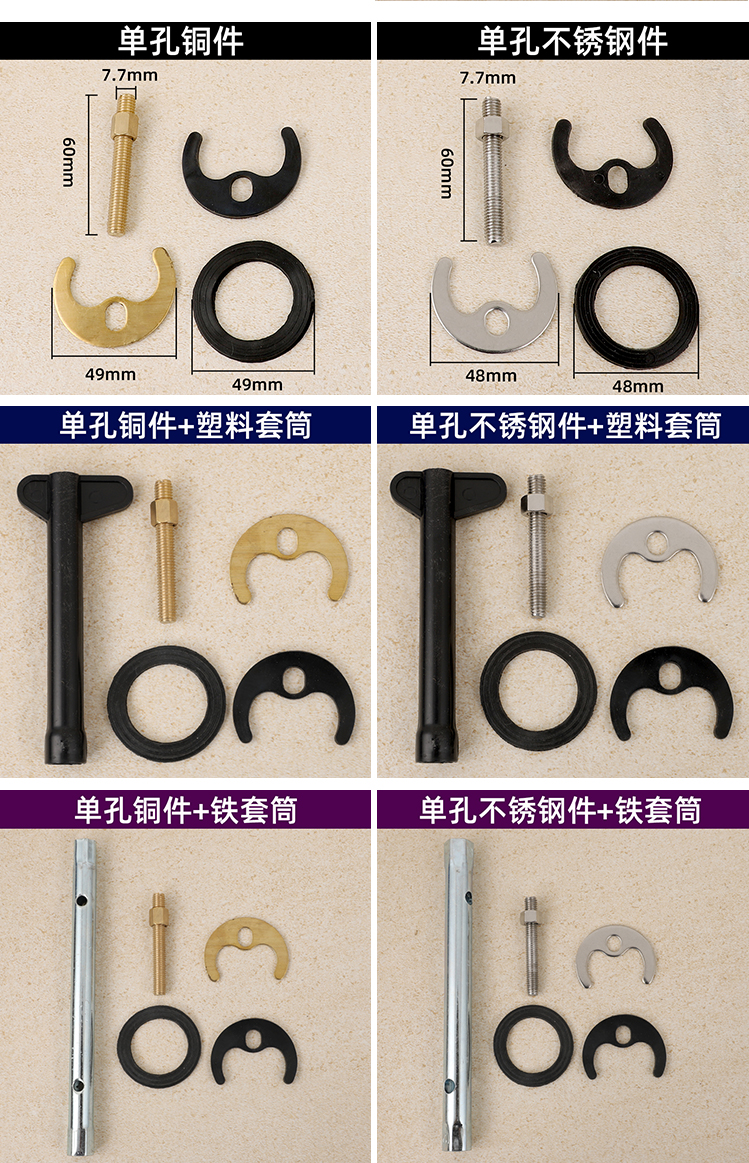 单孔铜件

7.7mm

60mm

49mm

49mm

单孔不锈钢件

7.7mm

60mm

48mm

48mm

单孔铜件+塑料套筒

单孔不锈钢件+塑料套筒

单孔铜件+铁套筒

单孔不锈钢件+铁套筒