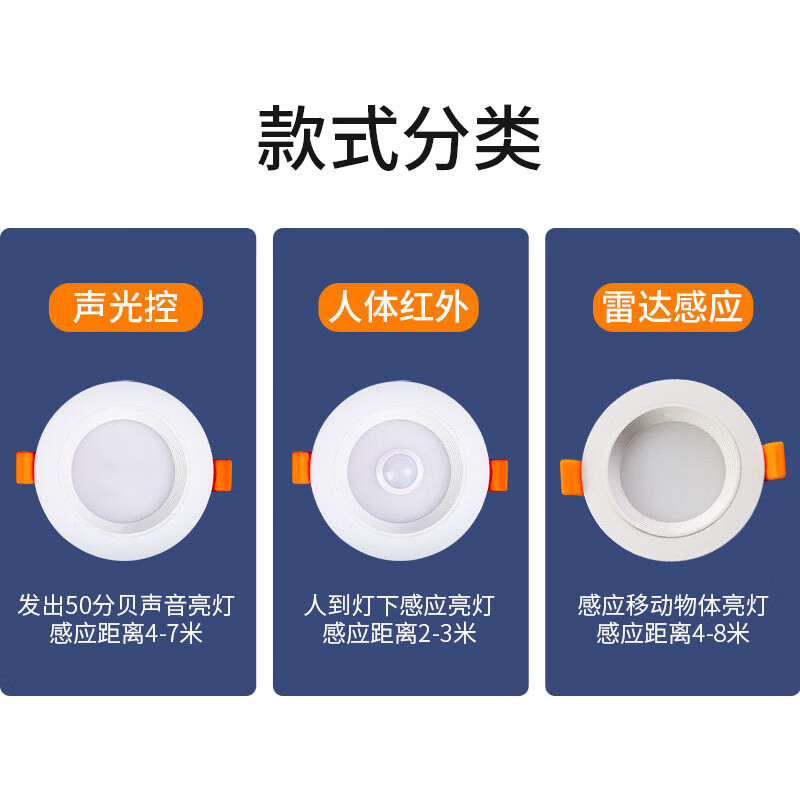 款式分类

声光控

发出50分贝声音亮灯
感应距离4-7米

人体红外

人到灯下感应亮灯
感应距离2-3米

雷达感应

感应移动物体亮灯
感应距离4-8米