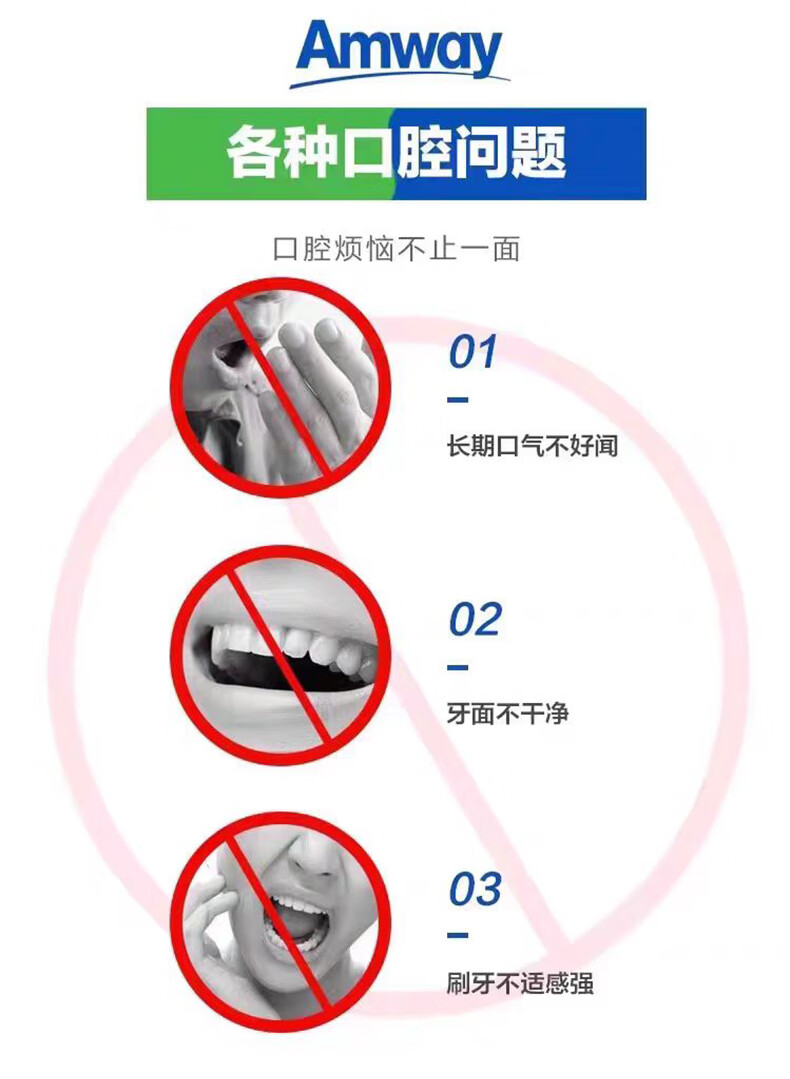 Amway

各种口腔问题

口腔烦恼不止一面

01

长期口气不好闻

02

牙面不干净

03

刷牙不适感强