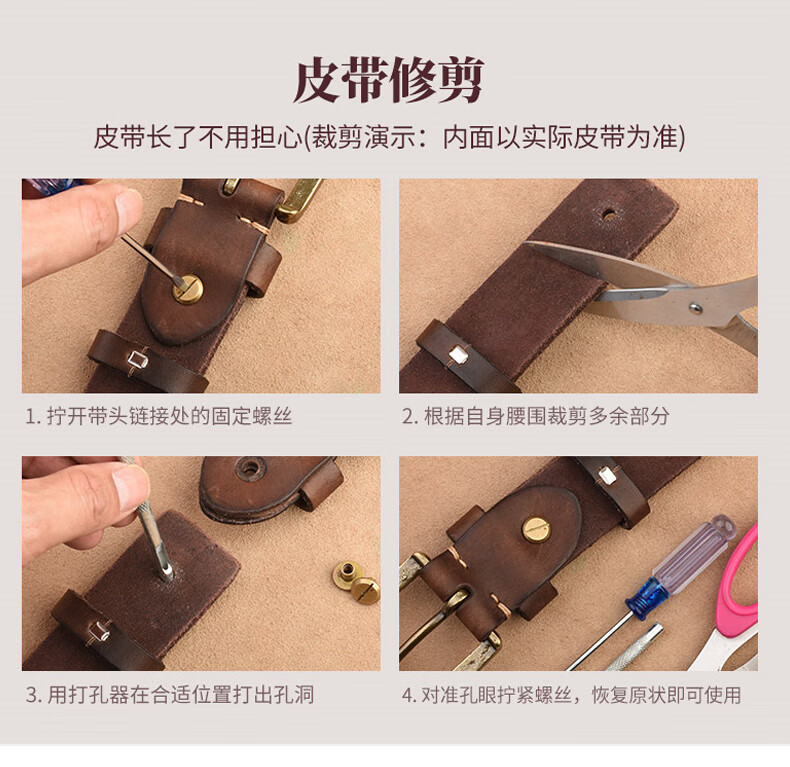 皮带修剪

皮带长了不用担心(裁剪演示：内面以实际皮带为准)

1. 拧开带头链接处的固定螺丝

2. 根据自身腰围裁剪多余部分

3. 用打孔器在合适位置打出孔洞

4. 对准孔眼拧紧螺丝，恢复原状即可使用