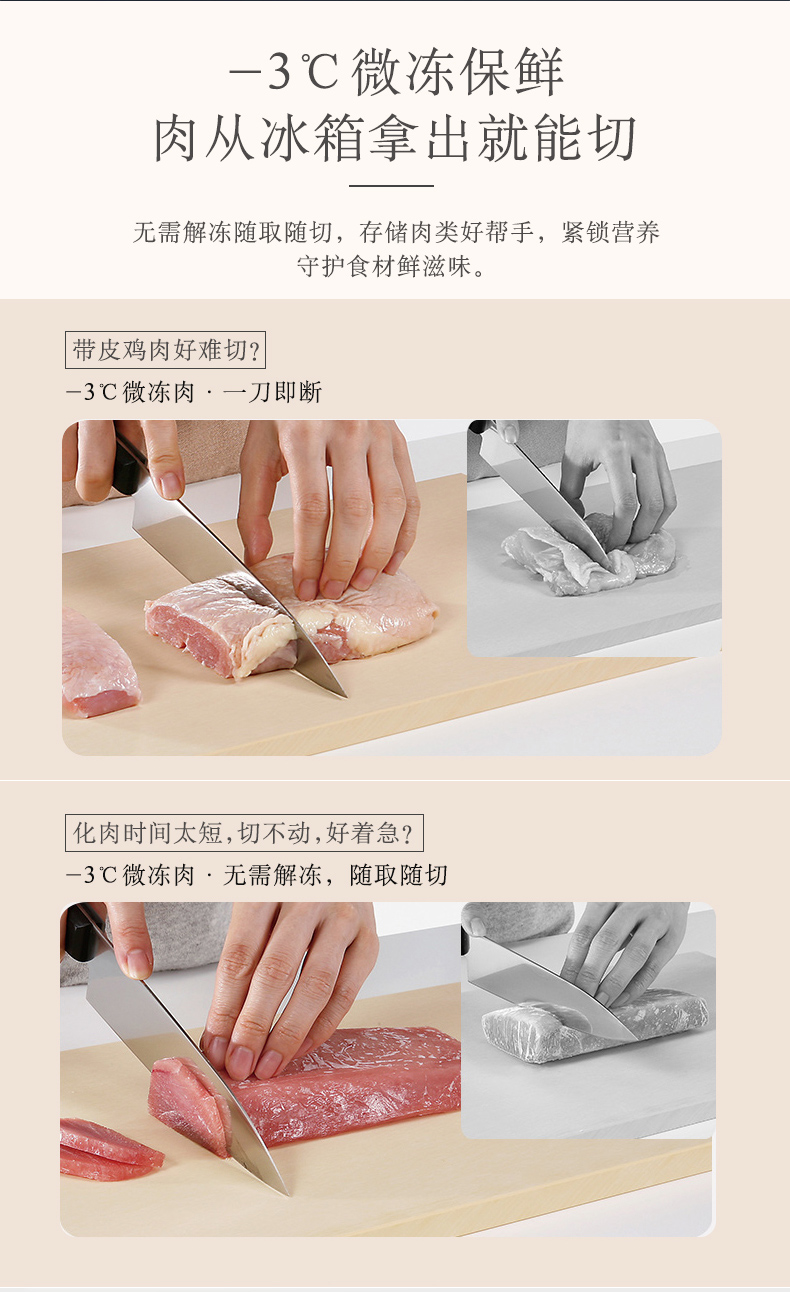 −3℃ 微冻保鲜
肉从冰箱拿出就能切

无需解冻随取随切，存储肉类好帮手，紧锁营养守护食材鲜滋味。

带皮鸡肉好难切？

−3℃ 微冻肉 · 一刀即断

化肉时间太短，切不动，好着急？

−3℃ 微冻肉 · 无需解冻，随取随切