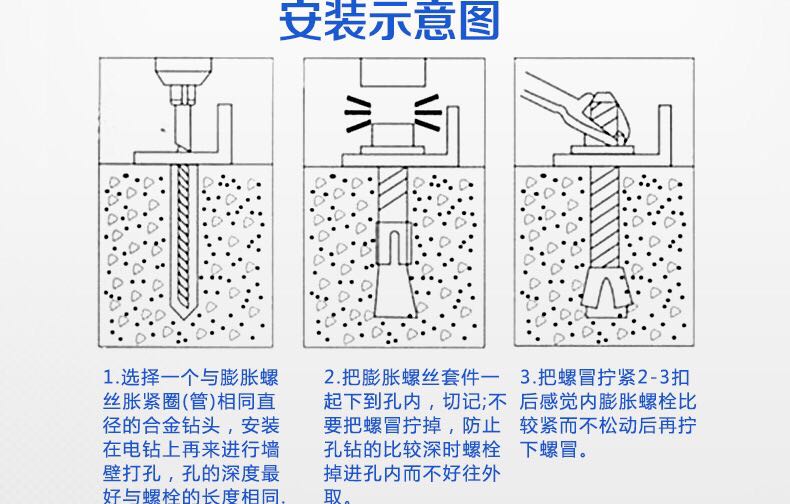 安装示意图

1.选择一个与膨胀螺丝胀紧圈(管)相同直径的合金钻头，安装在电钻上再来进行墙壁打孔，孔的深度最好与螺栓的长度相同.

2.把膨胀螺丝套件一起下到孔内，切记;不要把螺冒拧掉，防止孔钻的比较深时螺栓掉进孔内而不好往外取。

3.把螺冒拧紧2-3扣后感觉内膨胀螺栓比较紧而不松动后再拧下螺冒。