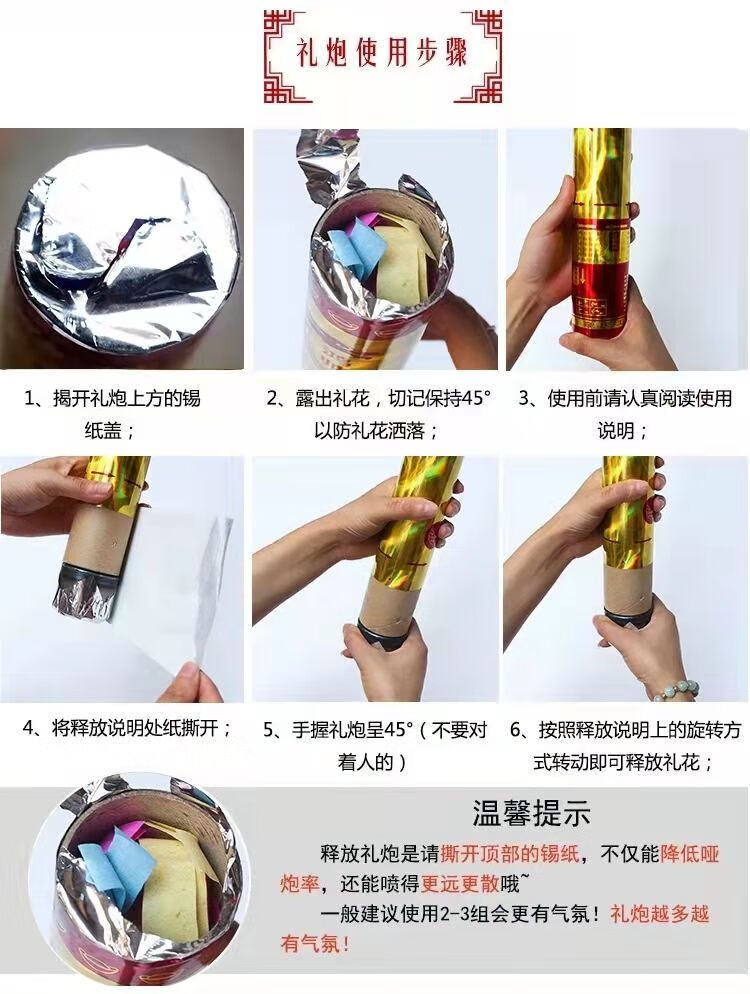 礼炮使用步骤

1、揭开礼炮上方的锡纸盖；

2、露出礼花，切记保持45°以防礼花洒落；

3、使用前请认真阅读使用说明；

4、将释放说明处纸撕开；

5、手握礼炮呈45°（不要对着人的）

6、按照释放说明上的旋转方式转动即可释放礼花；

温馨提示

释放礼炮是请撕开顶部的锡纸，不仅能降低哑炮率，还能喷得更远更散哦~

一般建议使用2-3组会更有气氛！礼炮越多越有气氛！