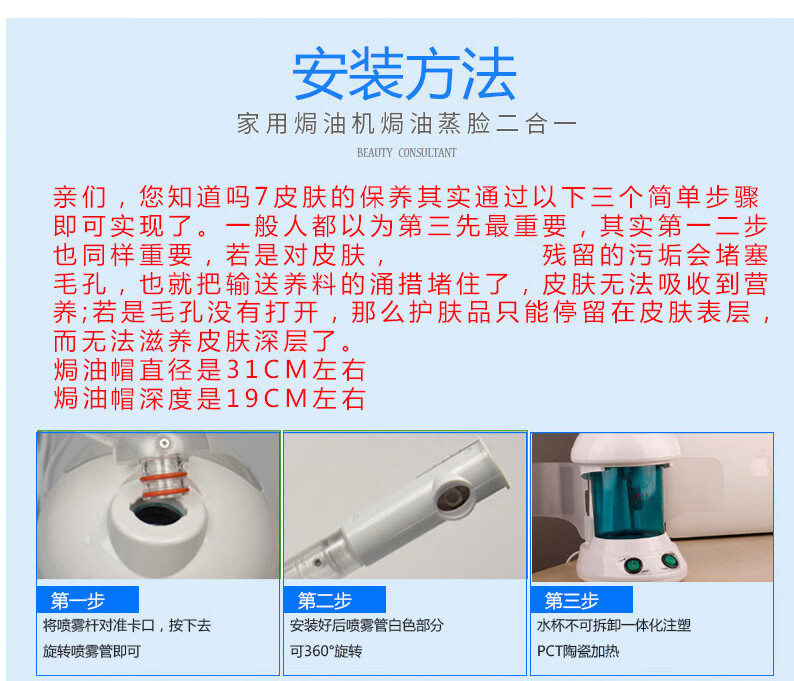 安装方法

家用焗油机焗油蒸脸二合一

BEAUTY CONSULTANT

亲们，您知道吗7皮肤的保养其实通过以下三个简单步骤即可实现了。一般人都以为第三先最重要，其实第一二步也同样重要，若是对皮肤， 残留的污垢会堵塞毛孔，也就把输送养料的涌措堵住了，皮肤无法吸收到营养;若是毛孔没有打开，那么护肤品只能停留在皮肤表层，而无法滋养皮肤深层了。
焗油帽直径是31CM左右
焗油帽深度是19CM左右

第一步
将喷雾杆对准卡口，按下去
旋转喷雾管即可

第二步
安装好后喷雾管白色部分
可360°旋转

第三步
水杯不可拆卸一体化注塑
PCT陶瓷加热