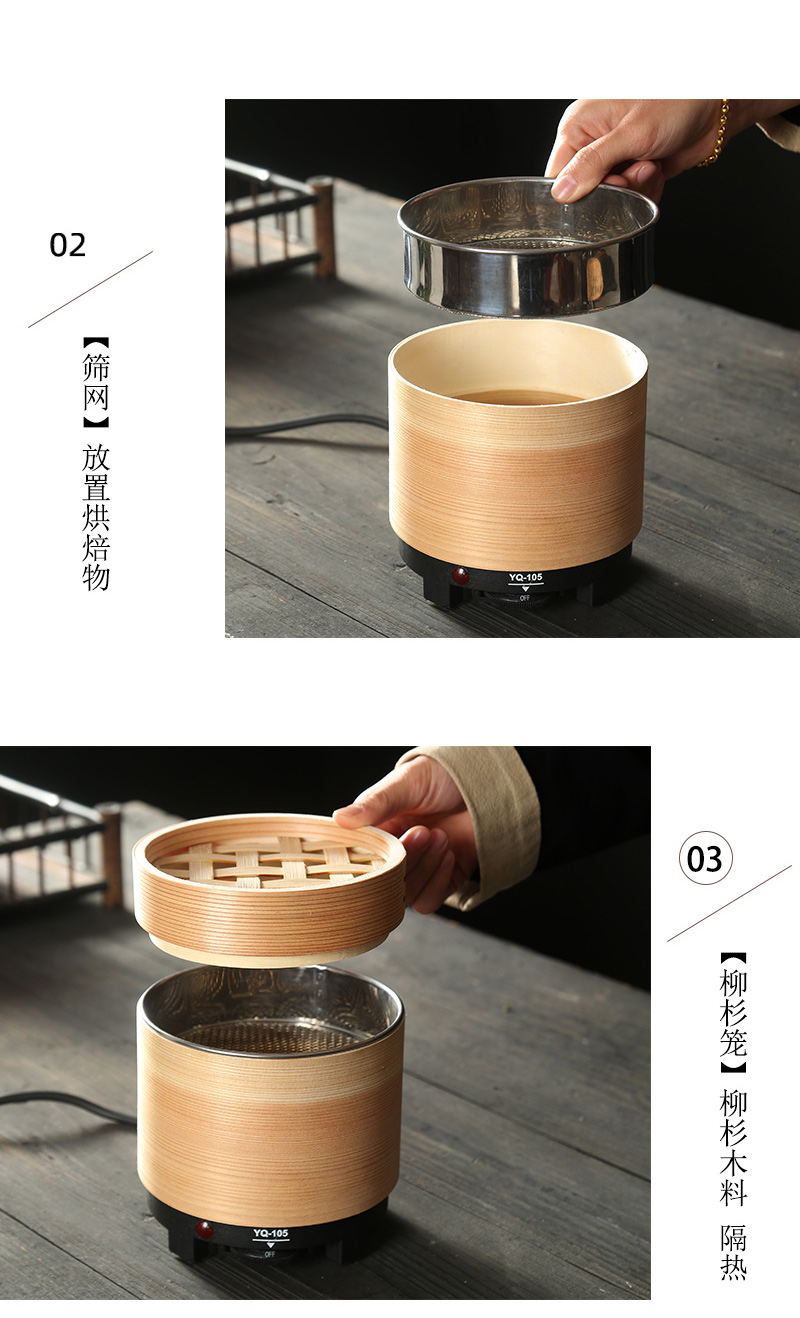 02

【筛网】放置烘焙物

YQ-105
OFF

03

【柳杉笼】柳杉木料 隔热

YQ-105
OFF