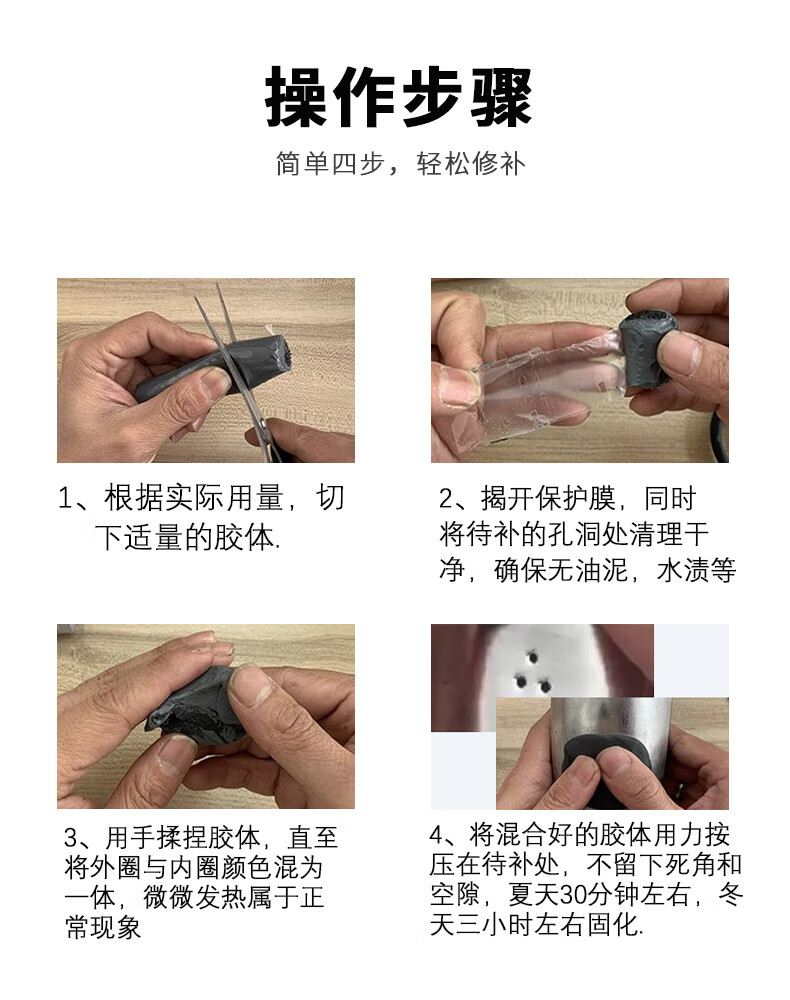 操作步骤

简单四步，轻松修补

1、根据实际用量，切下适量的胶体.

2、揭开保护膜，同时将待补的孔洞处清理干净，确保无油泥，水渍等

3、用手揉捏胶体，直至将外圈与内圈颜色混为一体，微微发热属于正常现象

4、将混合好的胶体用力按压在待补处，不留下死角和空隙，夏天30分钟左右，冬天三小时左右固化.