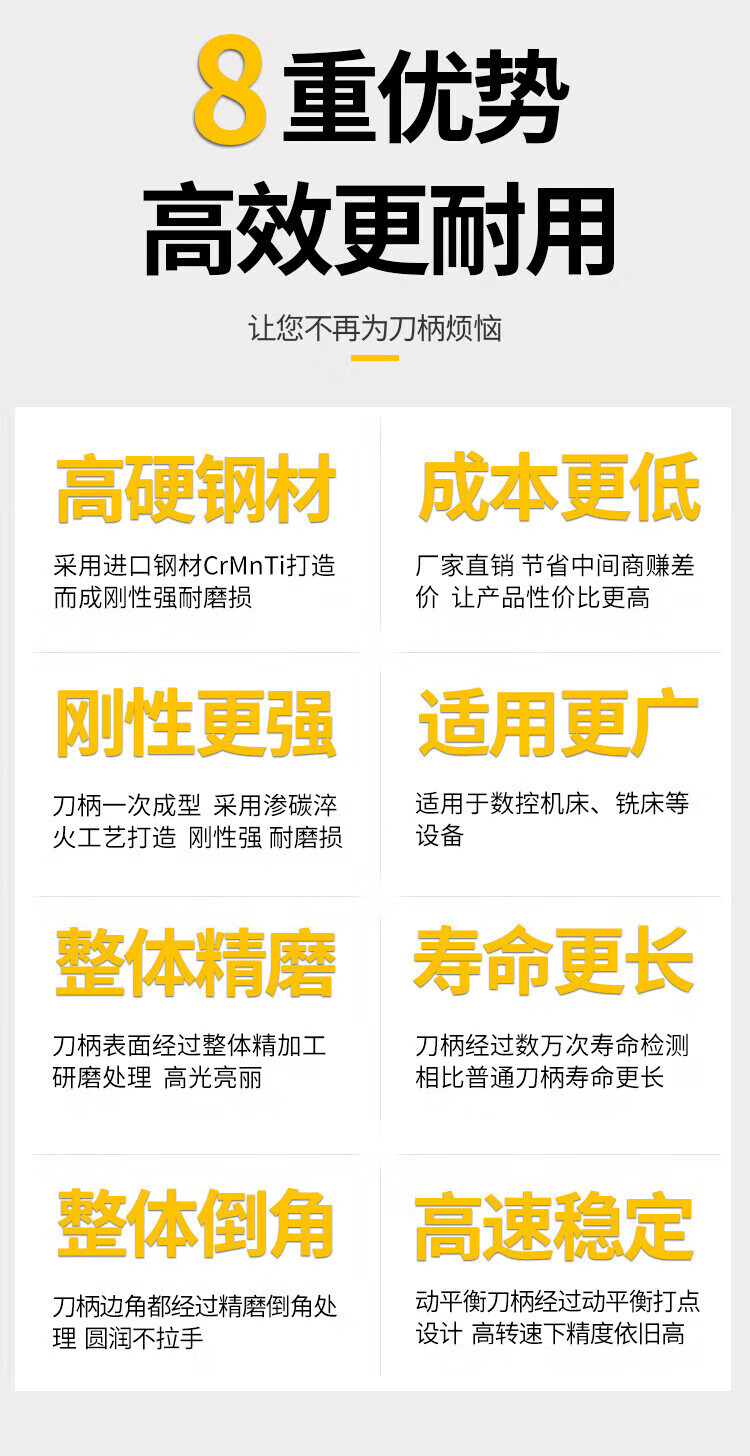 8重优势
高效更耐用

让您不再为刀柄烦恼

高硬钢材

采用进口钢材CrMnTi打造而成刚性强耐磨损

成本更低

厂家直销 节省中间商赚差价 让产品性价比更高

刚性更强

刀柄一次成型 采用渗碳淬火工艺打造 刚性强 耐磨损

适用更广

适用于数控机床、铣床等设备

整体精磨

刀柄表面经过整体精加工研磨处理 高光亮丽

寿命更长

刀柄经过数万次寿命检测相比普通刀柄寿命更长

整体倒角

刀柄边角都经过精磨倒角处理 圆润不拉手

高速稳定

动平衡刀柄经过动平衡打点设计 高转速下精度依旧高