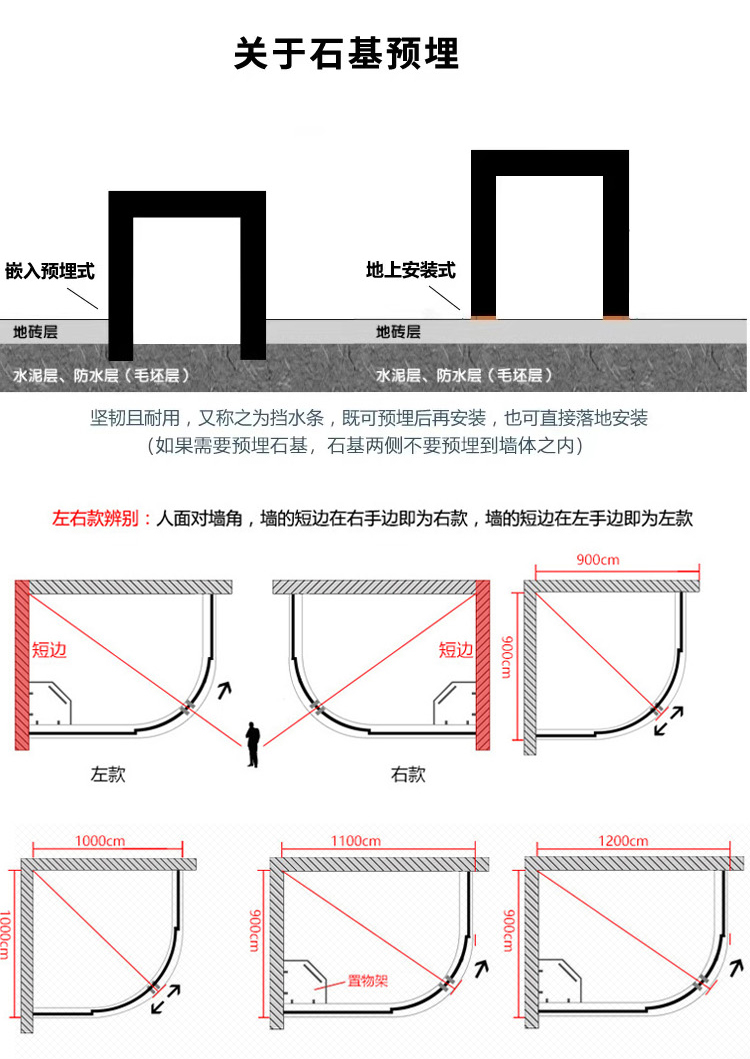 关于石基预埋

嵌入预埋式

地砖层

水泥层、防水层（毛坯层）

地上安装式

地砖层

水泥层、防水层（毛坯层）

坚韧且耐用，又称之为挡水条，既可预埋后再安装，也可直接落地安装
（如果需要预埋石基，石基两侧不要预埋到墙体之内）

左右款辨别：人面对墙角，墙的短边在右手边即为右款，墙的短边在左手边即为左款

短边

左款

短边

右款

900cm

900cm

1000cm

1000cm

1100cm

900cm

置物架

1200cm

900cm