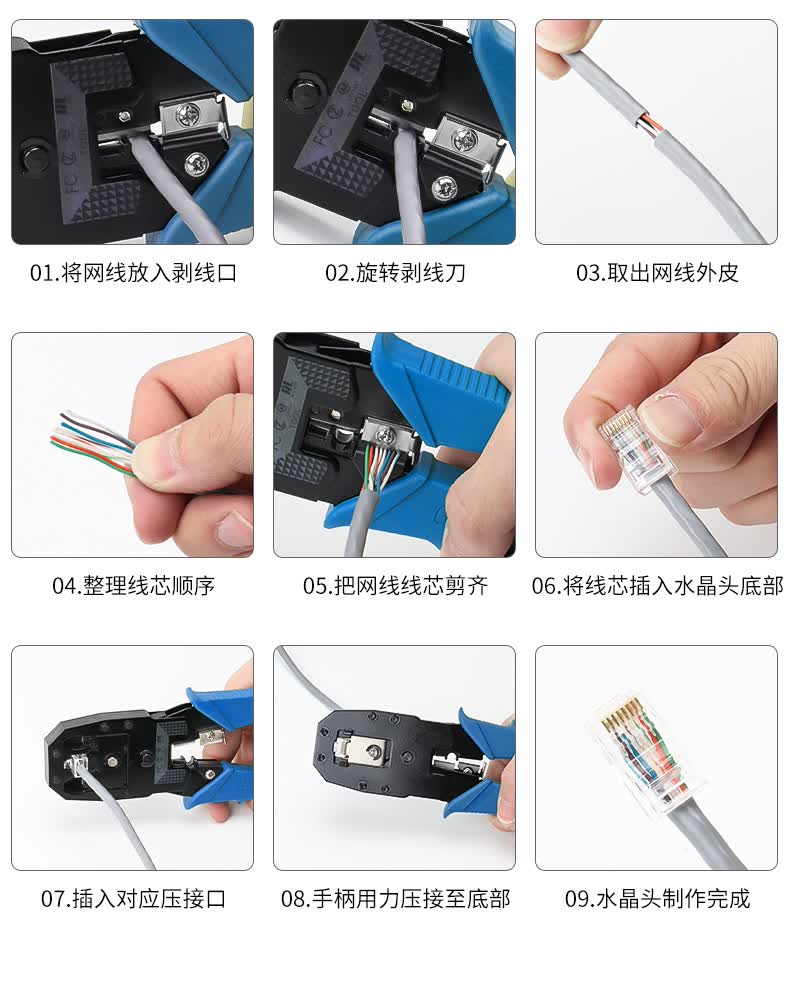 01.将网线放入剥线口

02.旋转剥线刀

03.取出网线外皮

04.整理线芯顺序

05.把网线线芯剪齐

06.将线芯插入水晶头底部

07.插入对应压接口

08.手柄用力压接至底部

09.水晶头制作完成