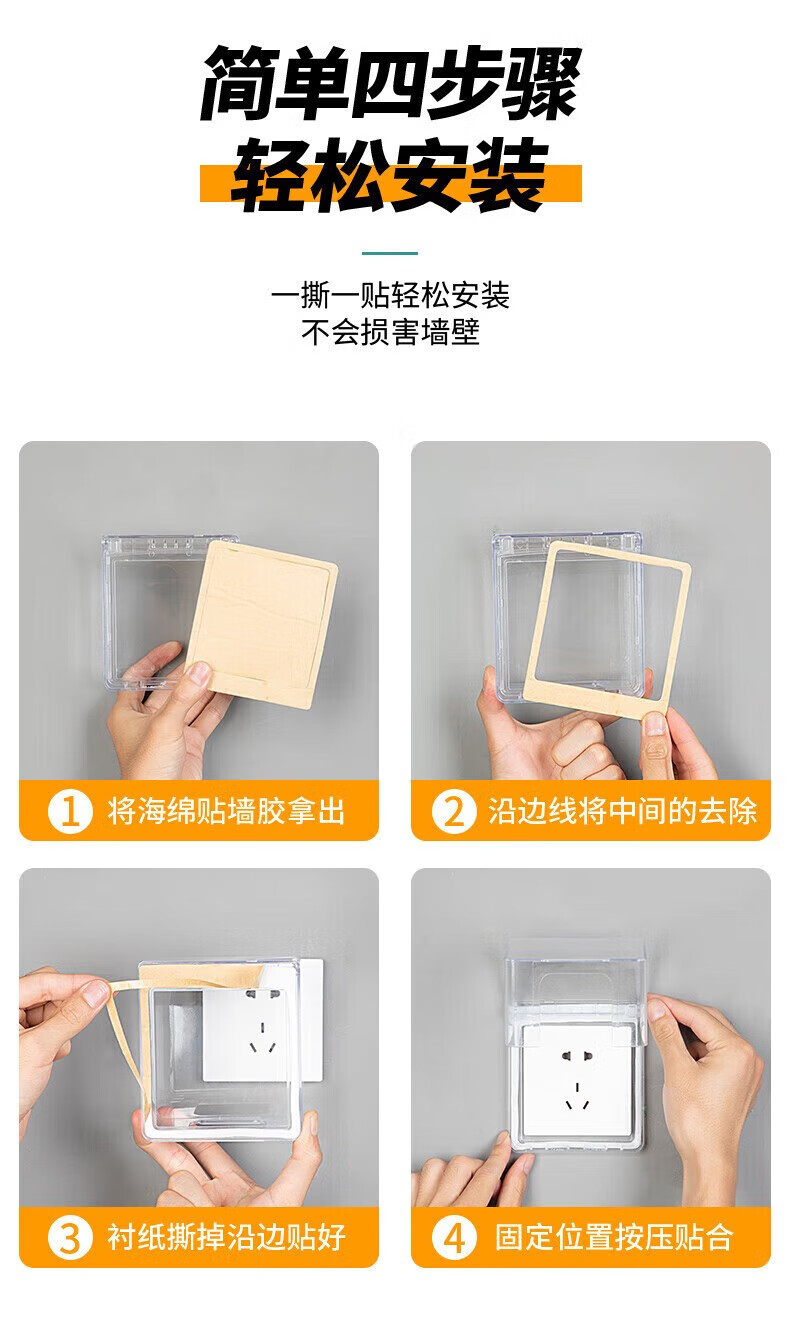 简单四步骤
轻松安装

一撕一贴轻松安装
不会损害墙壁

1 将海绵贴墙胶拿出

2 沿边线将中间的去除

3 衬纸撕掉沿边贴好

4 固定位置按压贴合