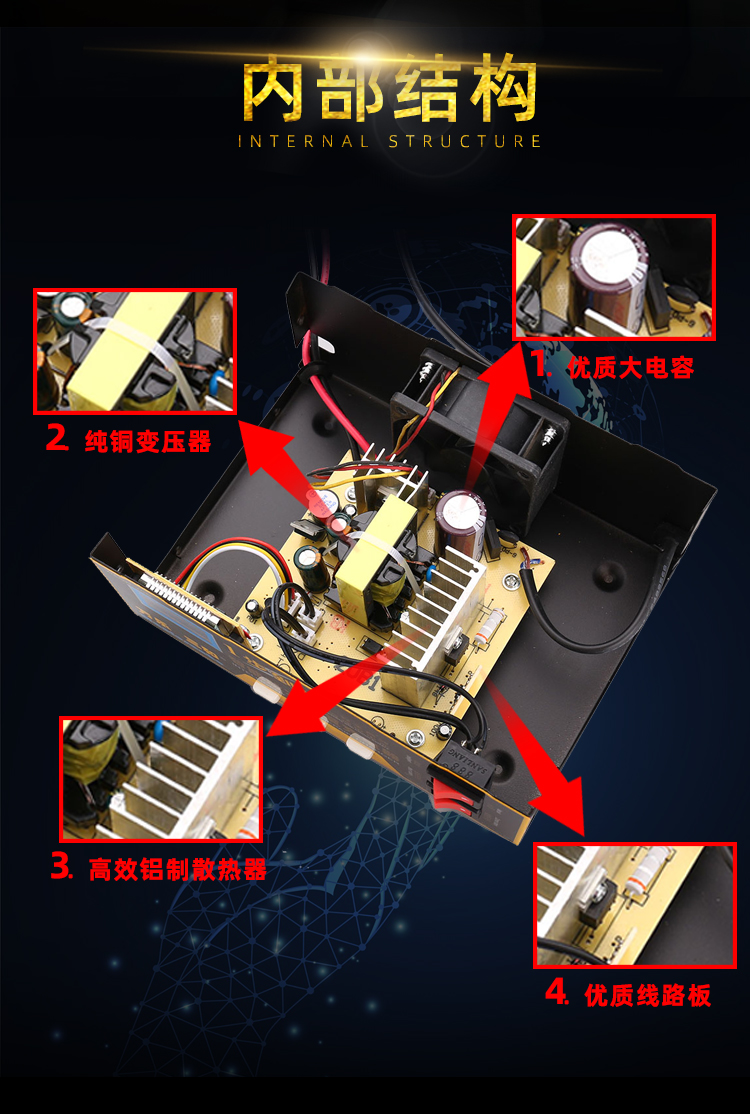 内部结构
INTERNAL STRUCTURE

1. 优质大电容

2. 纯铜变压器

3. 高效铝制散热器

4. 优质线路板