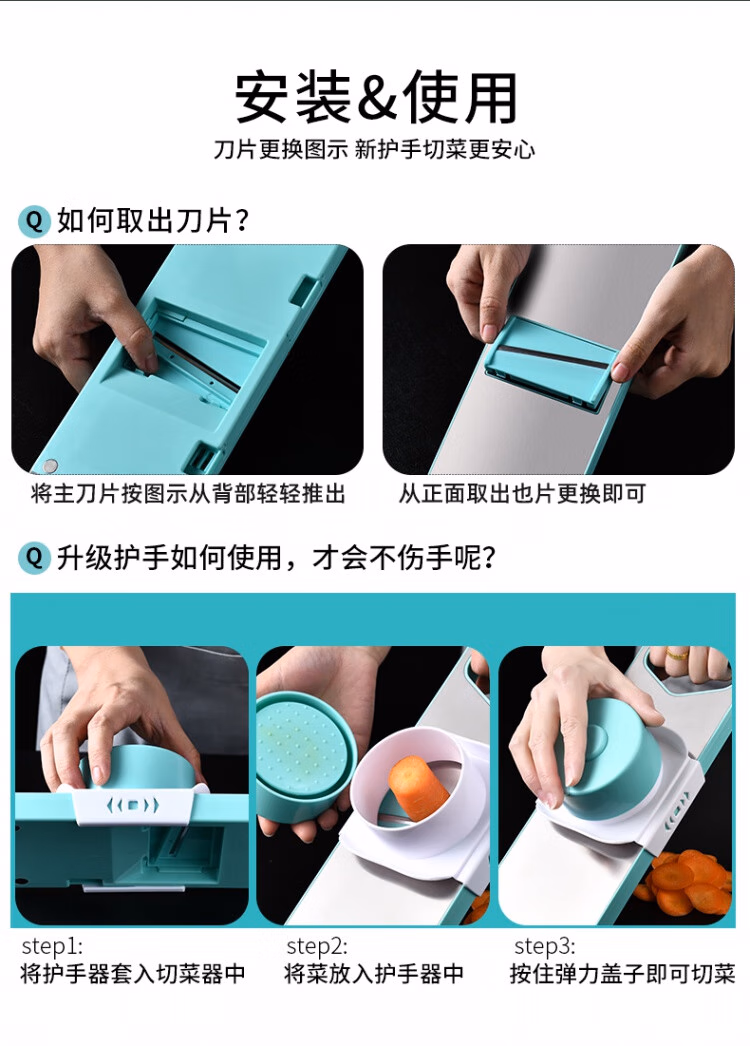 安装&使用

刀片更换图示 新护手切菜更安心

Q 如何取出刀片？

将主刀片按图示从背部轻轻推出

从正面取出也片更换即可

Q 升级护手如何使用，才会不伤手呢？

step1:
将护手器套入切菜器中

step2:
将菜放入护手器中

step3:
按住弹力盖子即可切菜