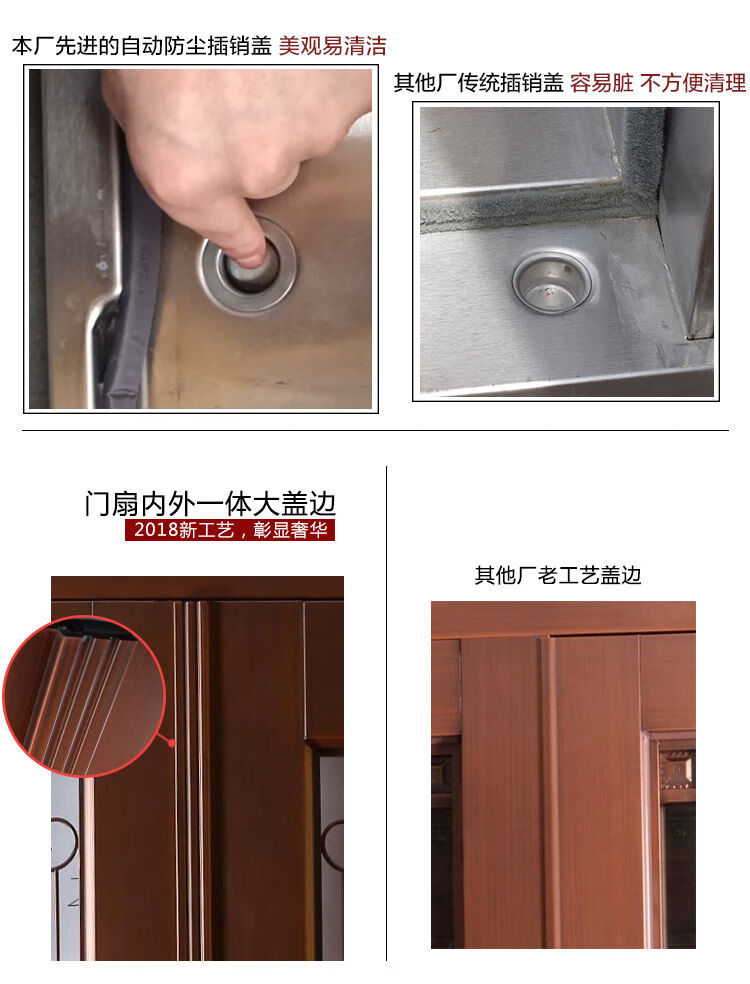 本厂先进的自动防尘插销盖 美观易清洁

其他厂传统插销盖 容易脏 不方便清理

门扇内外一体大盖边

2018新工艺，彰显奢华

其他厂老工艺盖边