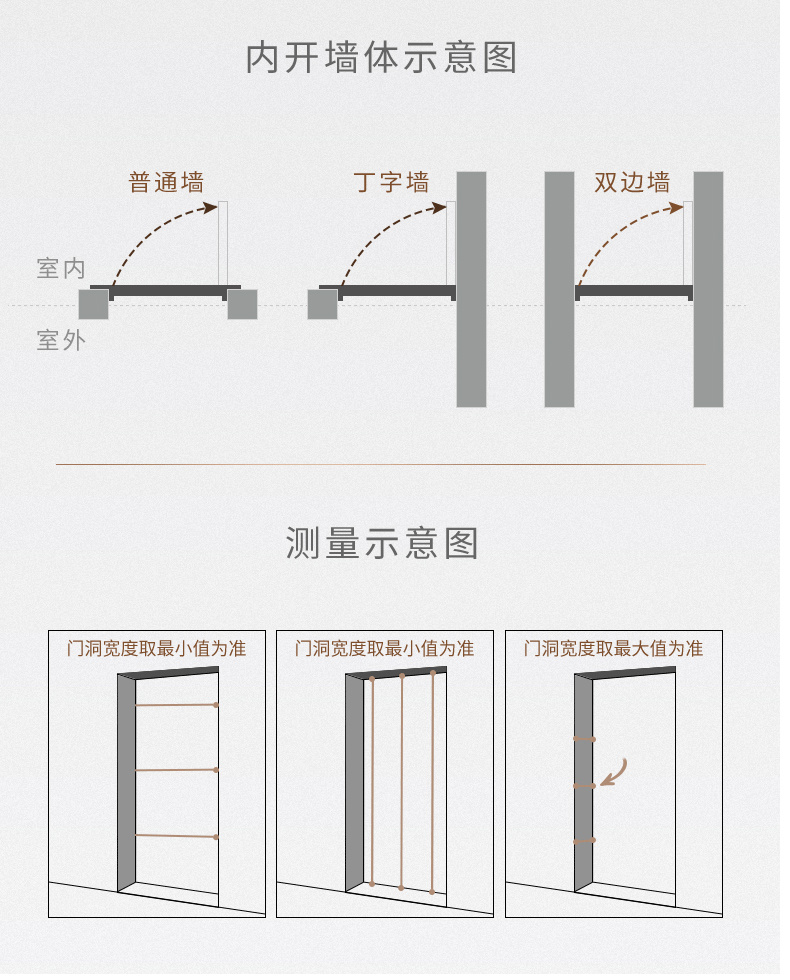 内开墙体示意图

普通墙

丁字墙

双边墙

室内

室外

测量示意图

门洞宽度取最小值为准

门洞宽度取最小值为准

门洞宽度取最大值为准