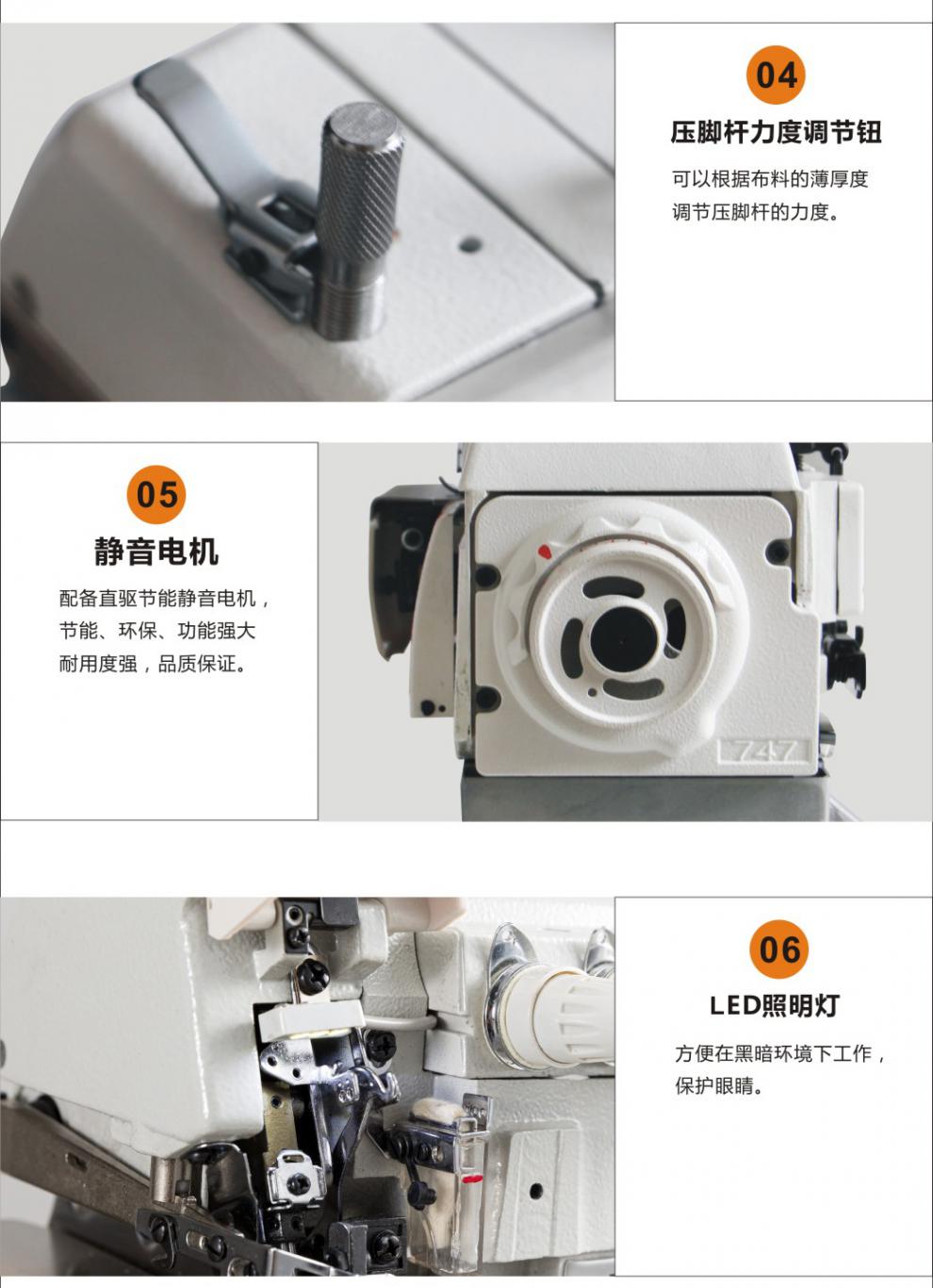 04

压脚杆力度调节钮

可以根据布料的薄厚度调节压脚杆的力度。

05

静音电机

配备直驱节能静音电机，节能、环保、功能强大耐用度强，品质保证。

747

06

LED照明灯

方便在黑暗环境下工作，保护眼睛。