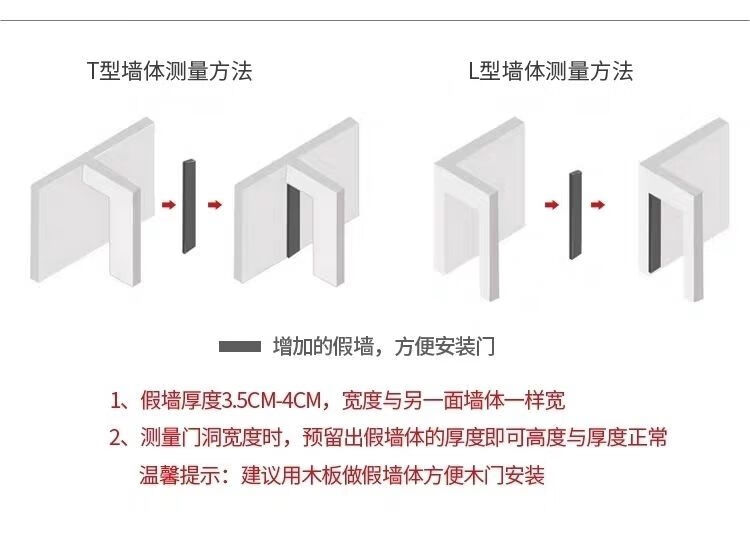 T型墙体测量方法

L型墙体测量方法

增加的假墙，方便安装门

1、假墙厚度3.5CM-4CM，宽度与另一面墙体一样宽

2、测量门洞宽度时，预留出假墙体的厚度即可高度与厚度正常

温馨提示：建议用木板做假墙体方便木门安装