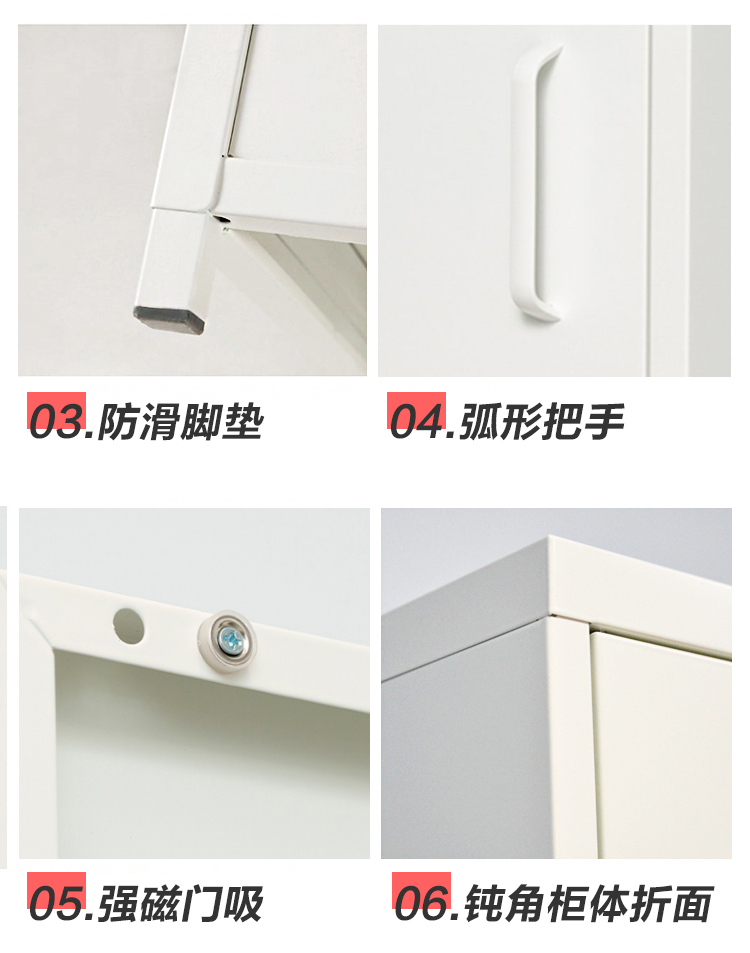 03.防滑脚垫

04.弧形把手

05.强磁门吸

06.钝角柜体折面