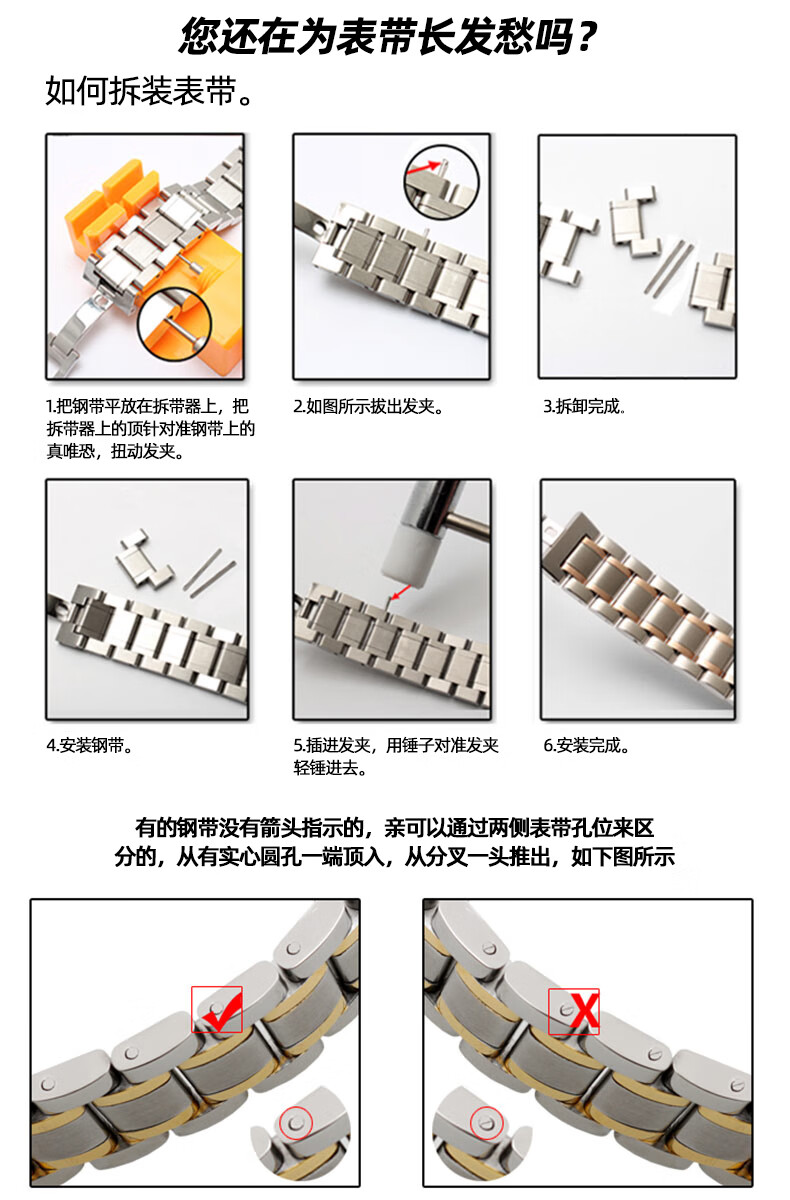 您还在为表带长发愁吗？

如何拆装表带。

1.把钢带平放在拆带器上，把拆带器上的顶针对准钢带上的真唯恐，扭动发夹。

2.如图所示拔出发夹。

3.拆卸完成。

4.安装钢带。

5.插进发夹，用锤子对准发夹轻锤进去。

6.安装完成。

有的钢带没有箭头指示的，亲可以通过两侧表带孔位来区分的，从有实心圆孔一端顶入，从分叉一头推出，如下图所示