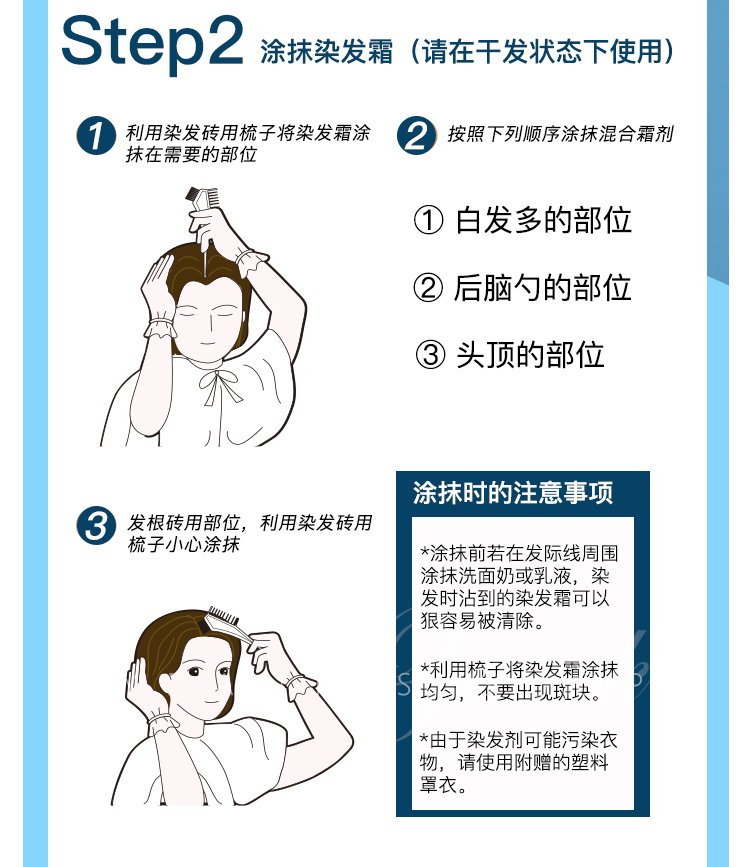 Step2 涂抹染发霜（请在干发状态下使用）

1 利用染发砖用梳子将染发霜涂抹在需要的部位

2 按照下列顺序涂抹混合霜剂

① 白发多的部位

② 后脑勺的部位

③ 头顶的部位

3 发根砖用部位，利用染发砖用梳子小心涂抹

涂抹时的注意事项

*涂抹前若在发际线周围涂抹洗面奶或乳液，染发时沾到的染发霜可以狠容易被清除。

*利用梳子将染发霜涂抹均匀，不要出现斑块。

*由于染发剂可能污染衣物，请使用附赠的塑料罩衣。