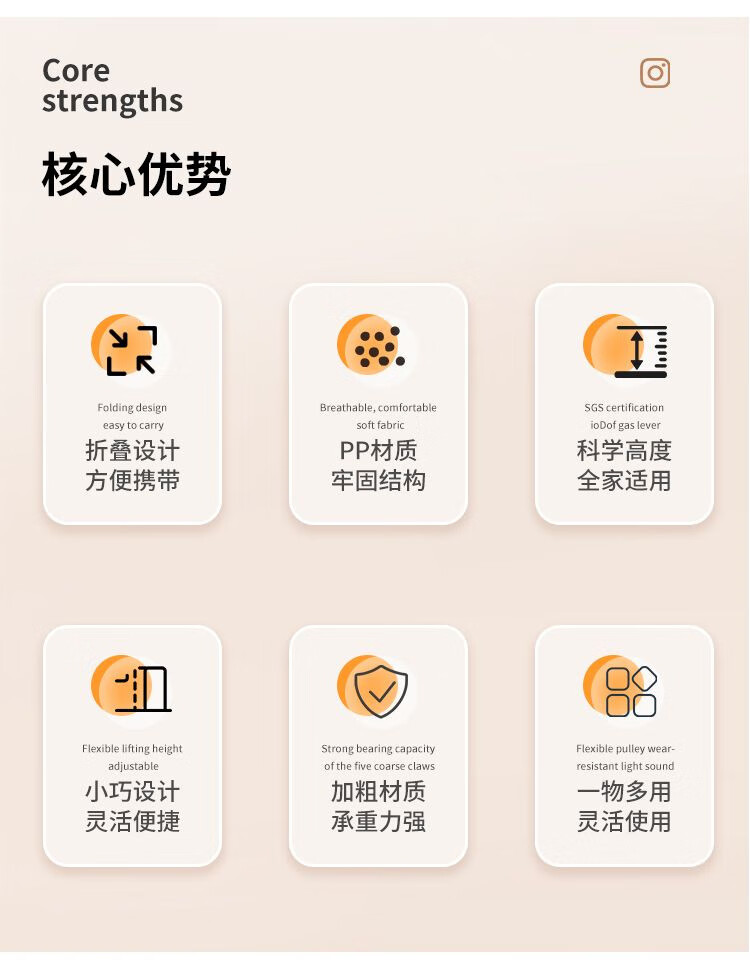 Core
strengths

核心优势

Folding design
easy to carry
折叠设计
方便携带

Breathable, comfortable
soft fabric
PP材质
牢固结构

SGS certification
ioDof gas lever
科学高度
全家适用

Flexible lifting height
adjustable
小巧设计
灵活便捷

Strong bearing capacity
of the five coarse claws
加粗材质
承重力强

Flexible pulley wear-
resistant light sound
一物多用
灵活使用