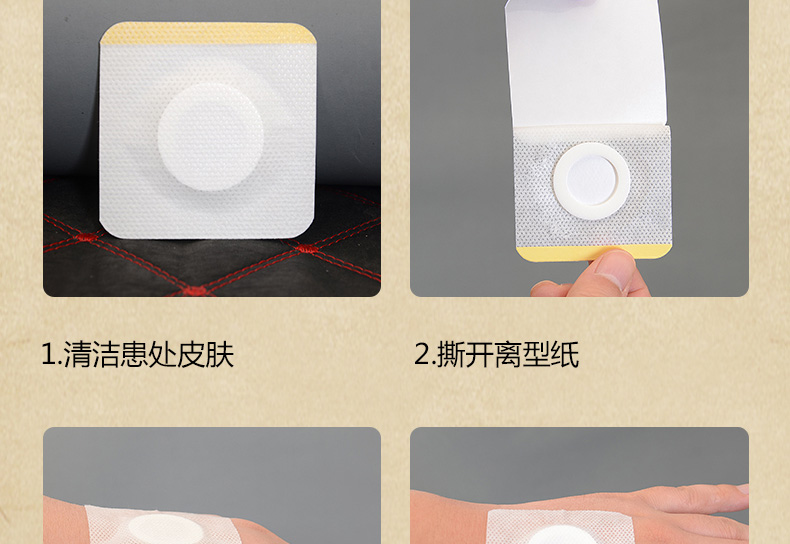 1.清洁患处皮肤

2.撕开离型纸