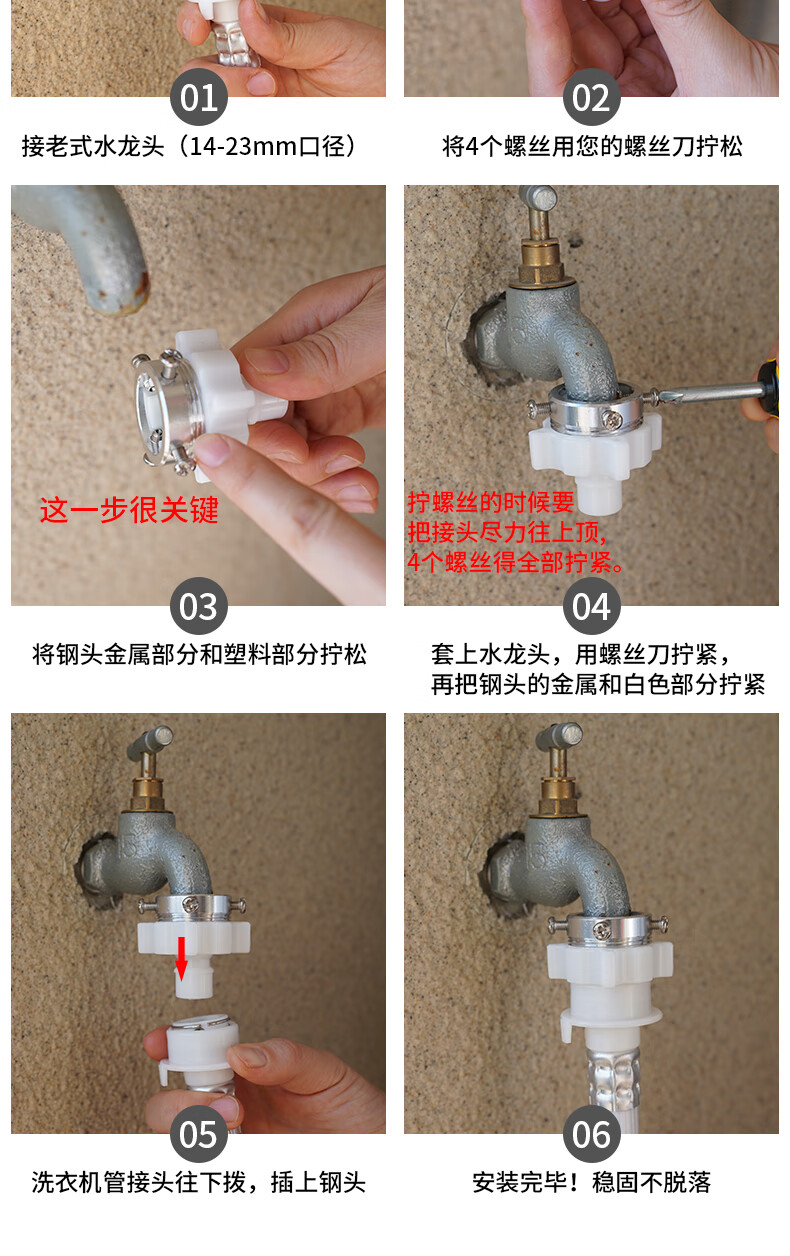 01

接老式水龙头（14-23mm口径）

02

将4个螺丝用您的螺丝刀拧松

这一步很关键

03

将钢头金属部分和塑料部分拧松

拧螺丝的时候要把接头尽力往上顶，4个螺丝得全部拧紧。

04

套上水龙头，用螺丝刀拧紧，再把钢头的金属和白色部分拧紧

05

洗衣机管接头往下拨，插上钢头

06

安装完毕！稳固不脱落