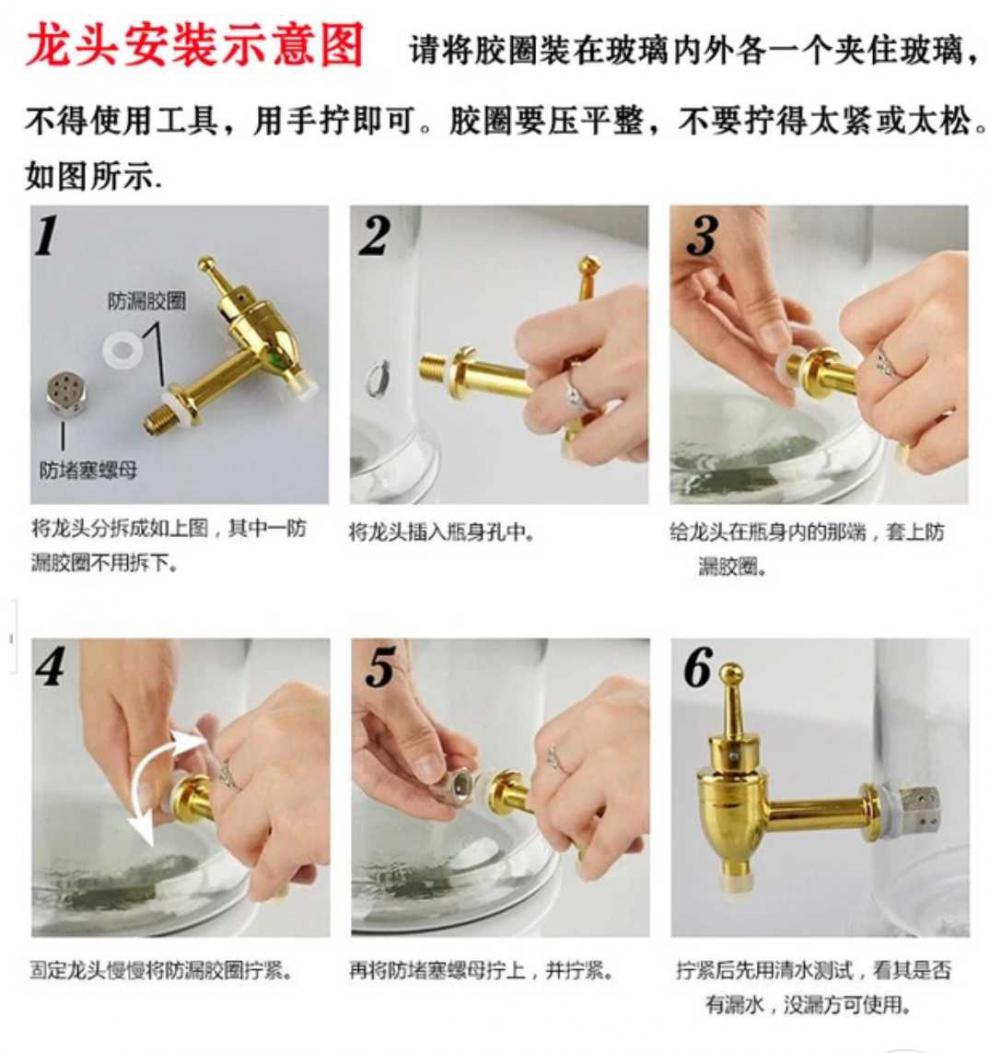 龙头安装示意图 请将胶圈装在玻璃内外各一个夹住玻璃，不得使用工具，用手拧即可。胶圈要压平整，不要拧得太紧或太松。如图所示.

1

防漏胶圈

防堵塞螺母

将龙头分拆成如上图，其中一防漏胶圈不用拆下。

2

将龙头插入瓶身孔中。

3

给龙头在瓶身内的那端，套上防漏胶圈。

4

固定龙头慢慢将防漏胶圈拧紧。

5

再将防堵塞螺母拧上，并拧紧。

6

拧紧后先用清水测试，看其是否有漏水，没漏方可使用。