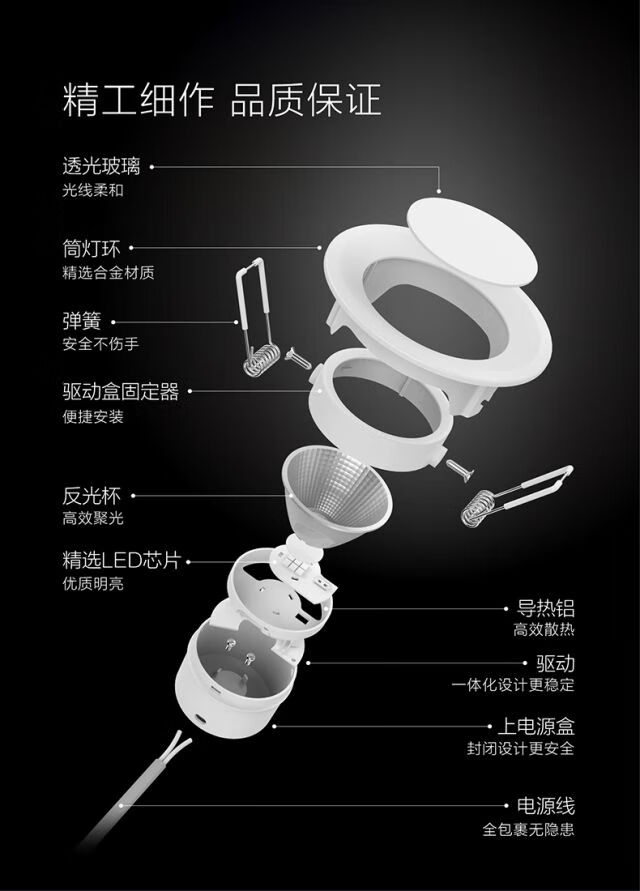 精工细作 品质保证

透光玻璃
光线柔和

筒灯环
精选合金材质

弹簧
安全不伤手

驱动盒固定器
便捷安装

反光杯
高效聚光

精选LED芯片
优质明亮

导热铝
高效散热

驱动
一体化设计更稳定

上电源盒
封闭设计更安全

电源线
全包裹无隐患