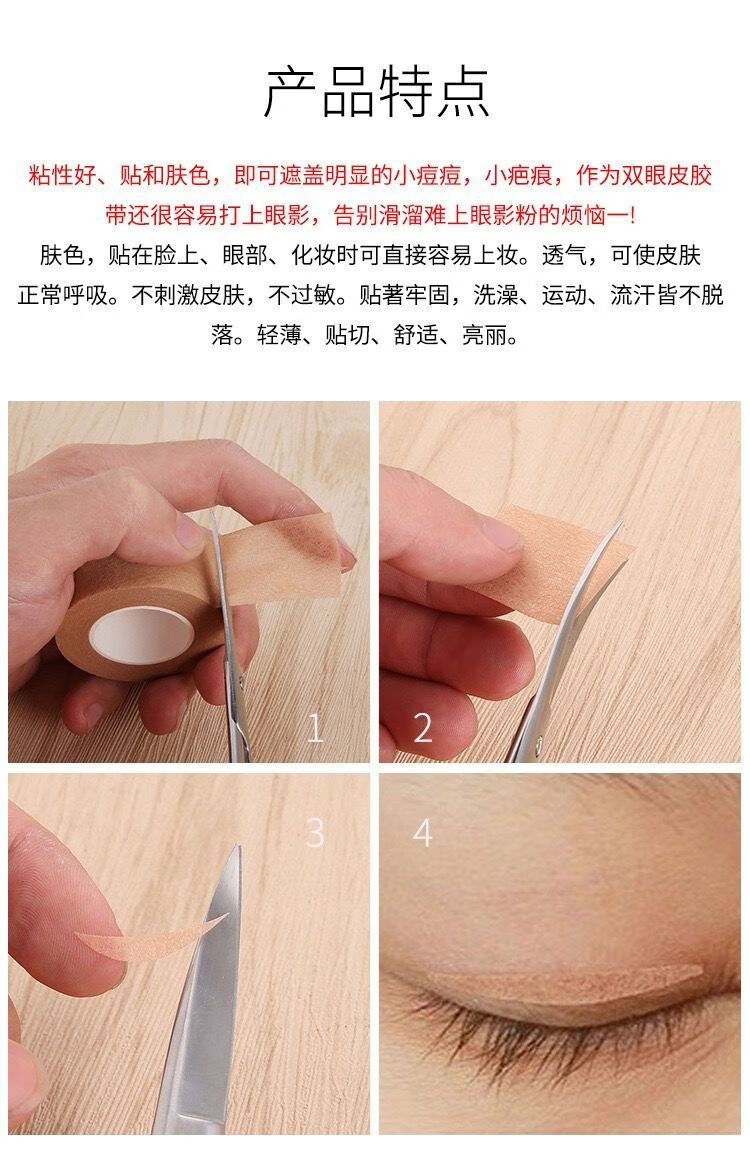 产品特点

粘性好、贴和肤色，即可遮盖明显的小痘痘，小疤痕，作为双眼皮胶带还很容易打上眼影，告别滑溜难上眼影粉的烦恼一!

肤色，贴在脸上、眼部、化妆时可直接容易上妆。透气，可使皮肤正常呼吸。不刺激皮肤，不过敏。贴著牢固，洗澡、运动、流汗皆不脱落。轻薄、贴切、舒适、亮丽。

1

2

3

4