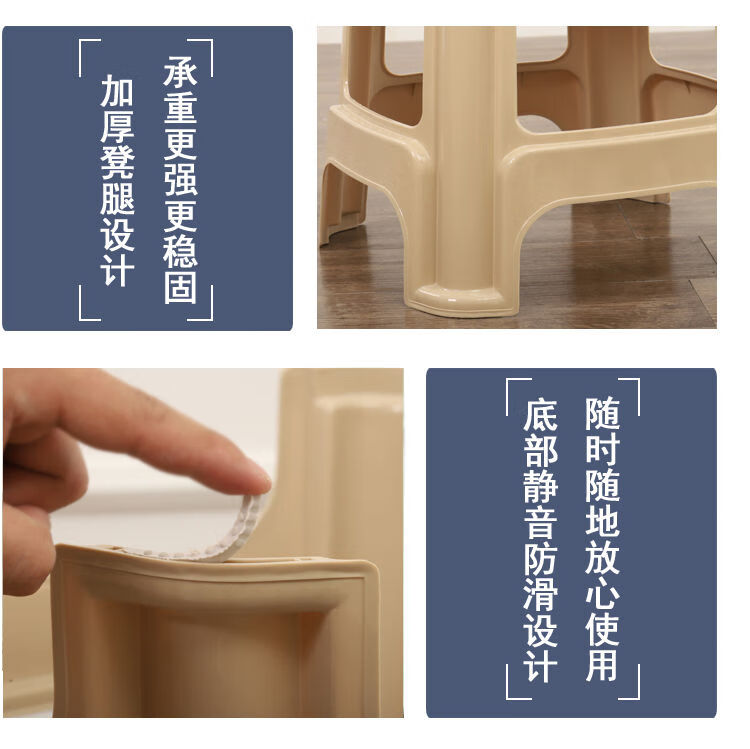 承重更强更稳固
加厚凳腿设计

随时随地放心使用
底部静音防滑设计