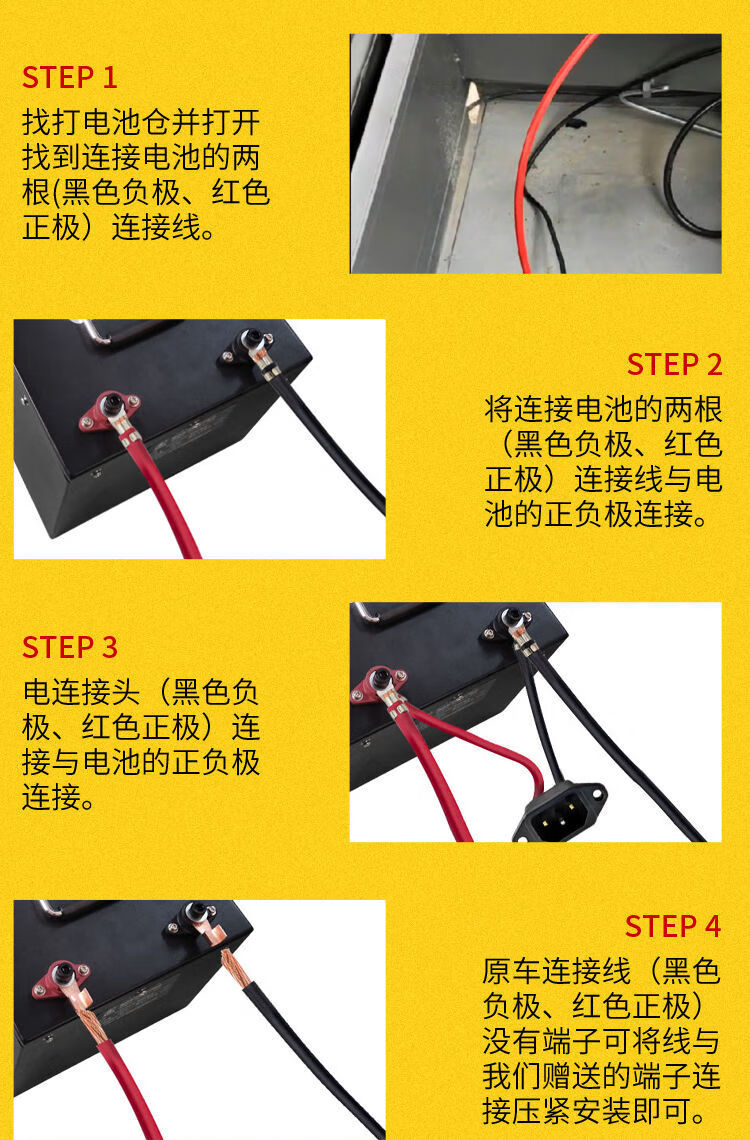 STEP 1
找打电池仓并打开找到连接电池的两根(黑色负极、红色正极）连接线。

STEP 2
将连接电池的两根（黑色负极、红色正极）连接线与电池的正负极连接。

STEP 3
电连接头（黑色负极、红色正极）连接与电池的正负极连接。

STEP 4
原车连接线（黑色负极、红色正极）没有端子可将线与我们赠送的端子连接压紧安装即可。