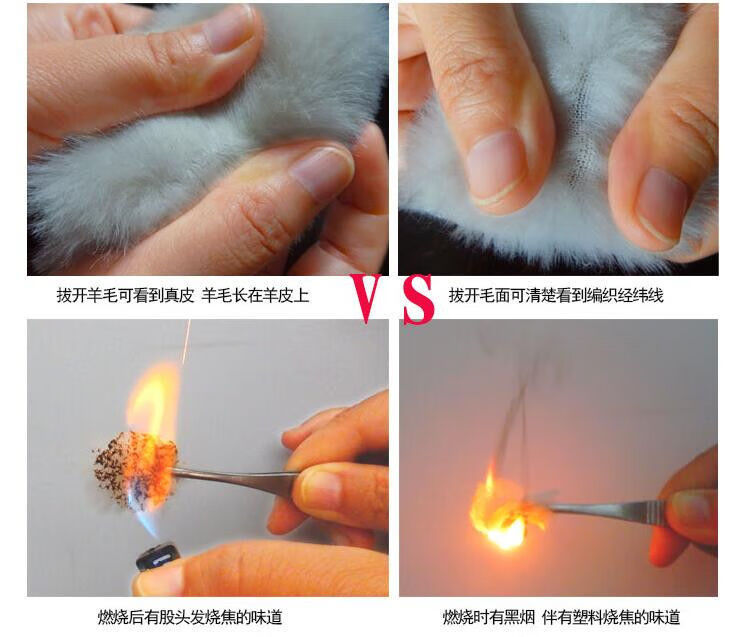 拔开羊毛可看到真皮 羊毛长在羊皮上

VS

拔开毛面可清楚看到编织经纬线

燃烧后有股头发烧焦的味道

燃烧时有黑烟 伴有塑料烧焦的味道