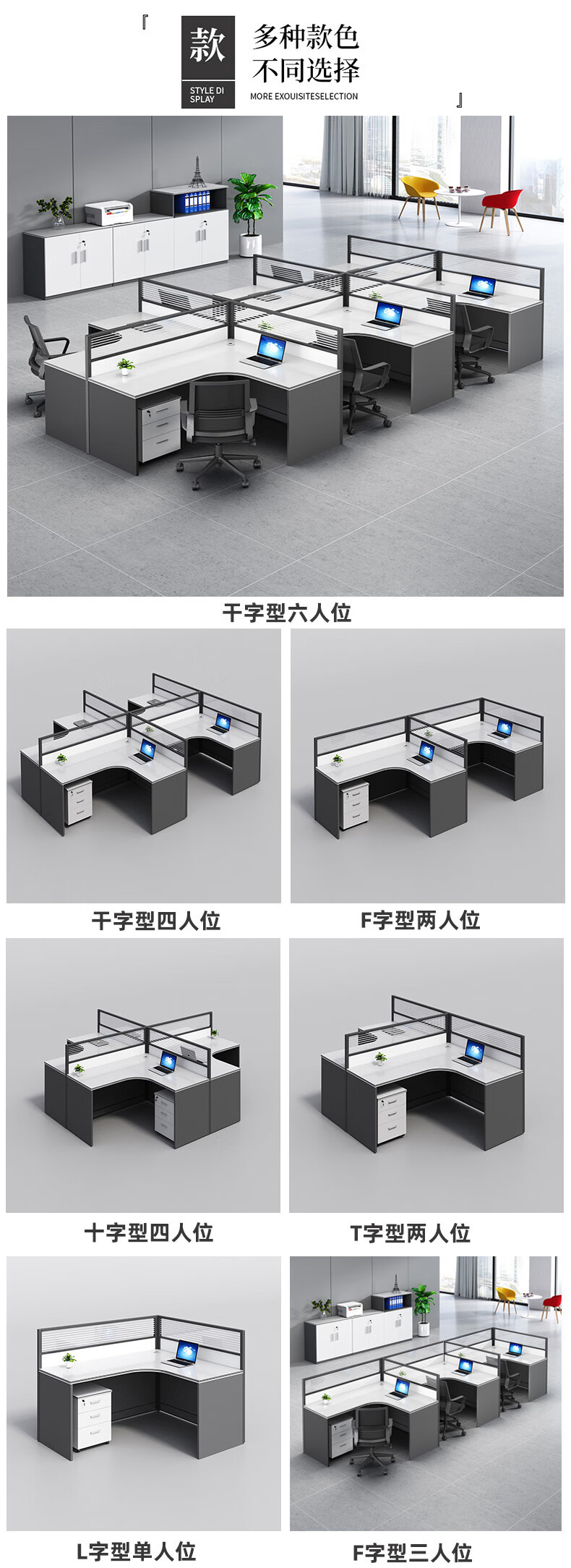 『
款
STYLE DI SPLAY
多种款色
不同选择
MORE EXOUISITESELECTION
』

干字型六人位

干字型四人位

F字型两人位

十字型四人位

T字型两人位

L字型单人位

F字型三人位