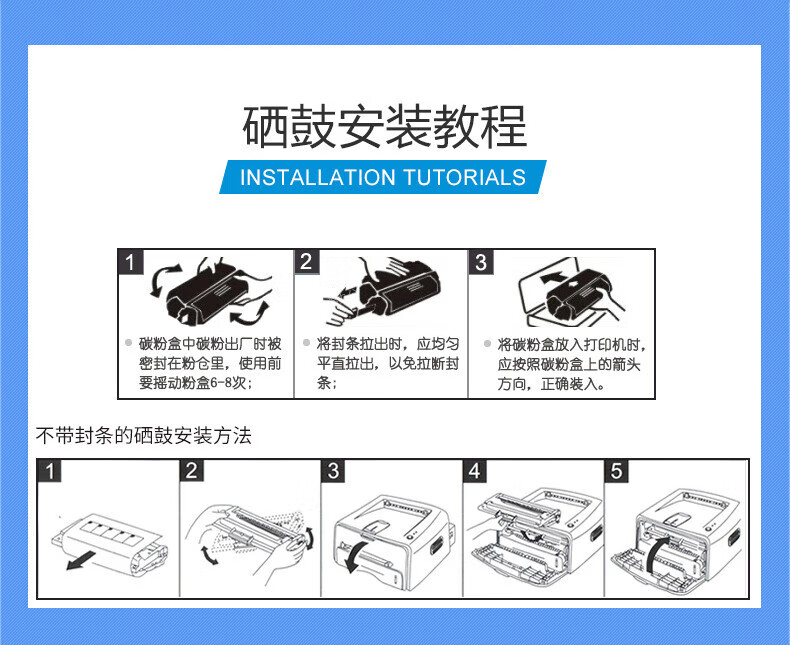 硒鼓安装教程

INSTALLATION TUTORIALS

1
碳粉盒中碳粉出厂时被密封在粉仓里，使用前要摇动粉盒6-8次；

2
将封条拉出时，应均匀平直拉出，以免拉断封条；

3
将碳粉盒放入打印机时，应按照碳粉盒上的箭头方向，正确装入。

不带封条的硒鼓安装方法

1

2

3

4

5