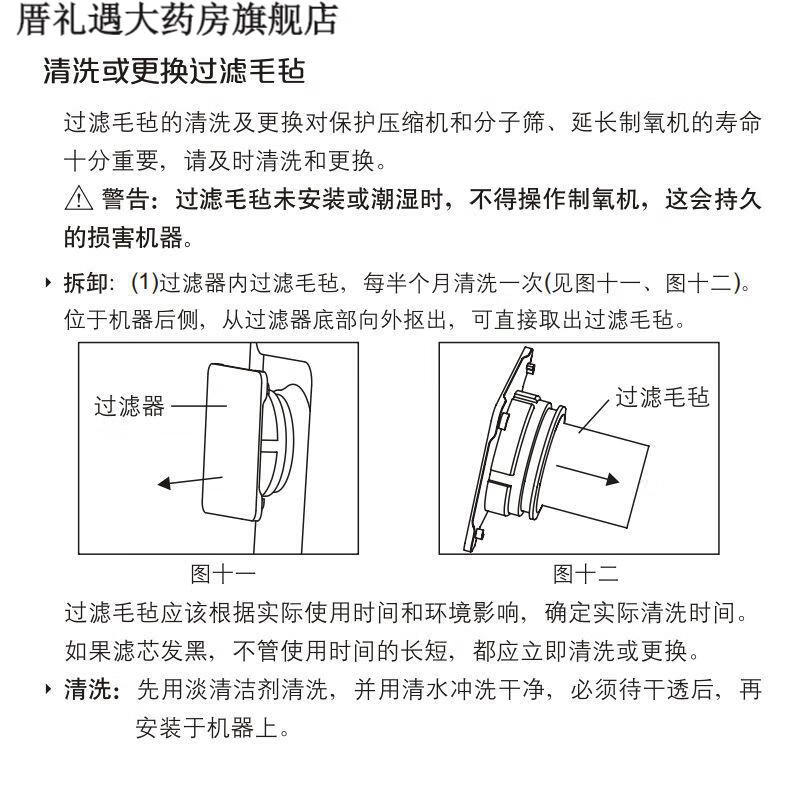 厝礼遇大药房旗舰店

清洗或更换过滤毛毡

过滤毛毡的清洗及更换对保护压缩机和分子筛、延长制氧机的寿命十分重要，请及时清洗和更换。

⚠ 警告：过滤毛毡未安装或潮湿时，不得操作制氧机，这会持久的损害机器。

‣ 拆卸：(1)过滤器内过滤毛毡，每半个月清洗一次(见图十一、图十二)。位于机器后侧，从过滤器底部向外抠出，可直接取出过滤毛毡。

过滤器

图十一

过滤毛毡

图十二

过滤毛毡应该根据实际使用时间和环境影响，确定实际清洗时间。如果滤芯发黑，不管使用时间的长短，都应立即清洗或更换。

‣ 清洗：先用淡清洁剂清洗，并用清水冲洗干净，必须待干透后，再安装于机器上。