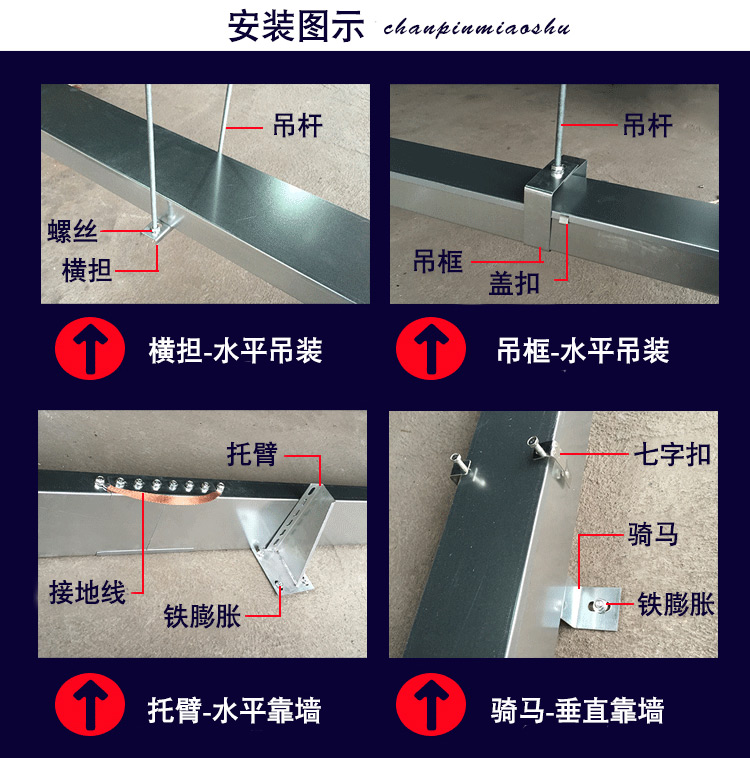 安装图示 chanpinmiaoshu

吊杆

螺丝

横担

横担-水平吊装

吊杆

吊框

盖扣

吊框-水平吊装

托臂

接地线

铁膨胀

托臂-水平靠墙

七字扣

骑马

铁膨胀

骑马-垂直靠墙