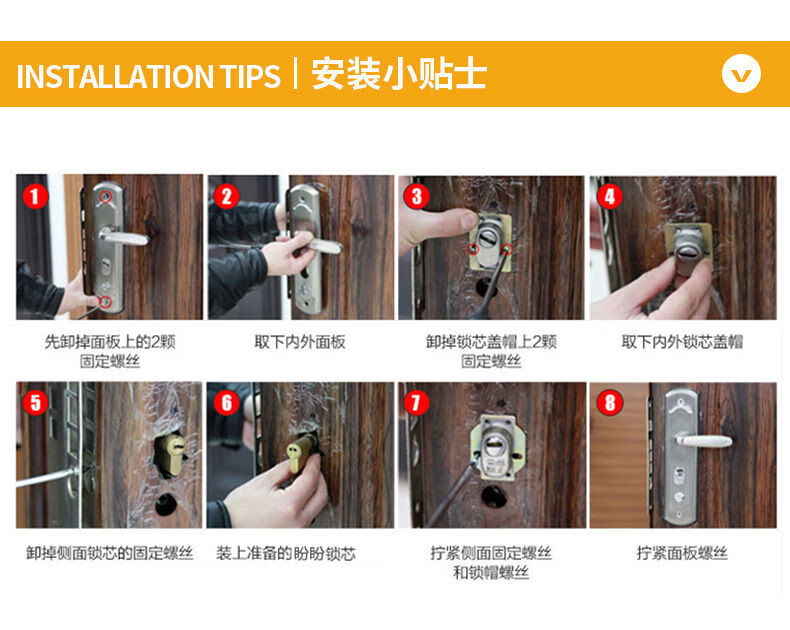 INSTALLATION TIPS | 安装小贴士

1
先卸掉面板上的2颗固定螺丝

2
取下内外面板

3
卸掉锁芯盖帽上2颗固定螺丝

4
取下内外锁芯盖帽

5
卸掉侧面锁芯的固定螺丝

6
装上准备的盼盼锁芯

7
拧紧侧面固定螺丝和锁帽螺丝

8
拧紧面板螺丝