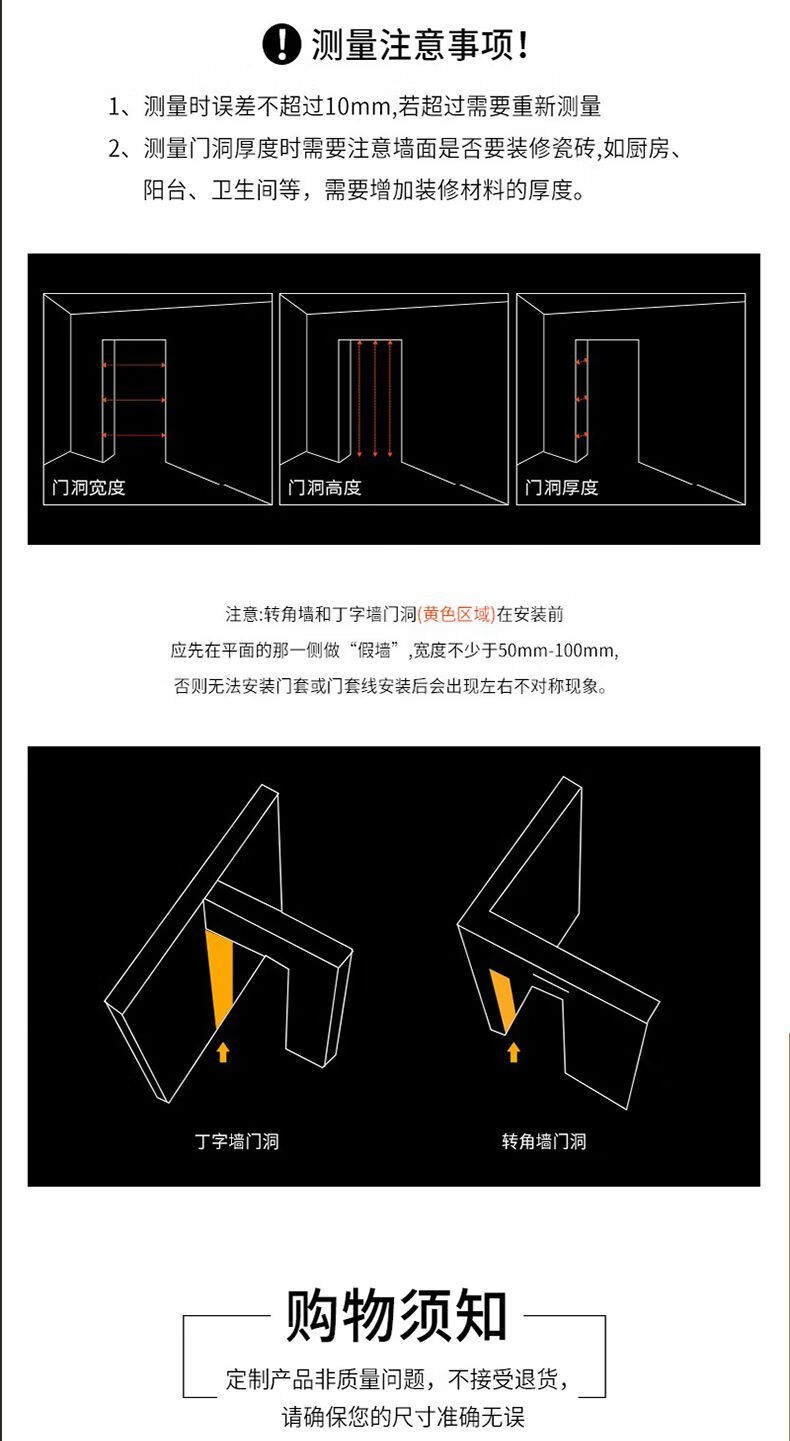 ! 测量注意事项!

1、测量时误差不超过10mm,若超过需要重新测量

2、测量门洞厚度时需要注意墙面是否要装修瓷砖,如厨房、阳台、卫生间等，需要增加装修材料的厚度。

门洞宽度

门洞高度

门洞厚度

注意:转角墙和丁字墙门洞(黄色区域)在安装前应先在平面的那一侧做“假墙”,宽度不少于50mm-100mm,否则无法安装门套或门套线安装后会出现左右不对称现象。

丁字墙门洞

转角墙门洞

购物须知

定制产品非质量问题，不接受退货，请确保您的尺寸准确无误