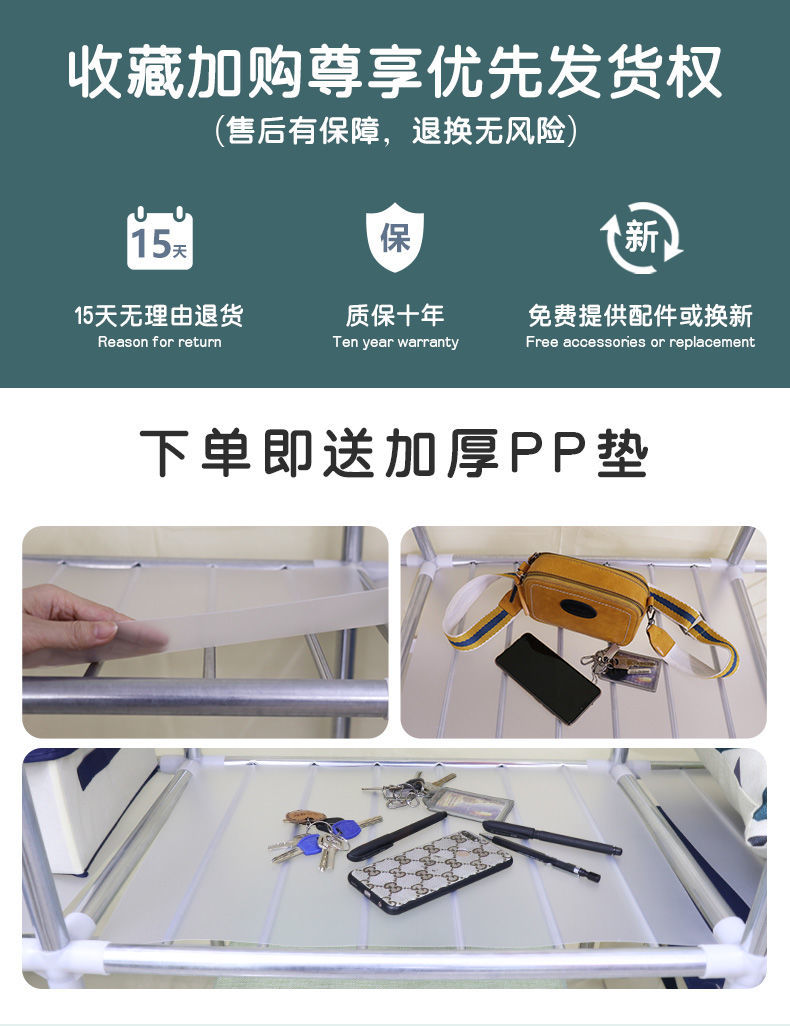 收藏加购尊享优先发货权

(售后有保障，退换无风险)

15天

保

新

15天无理由退货
Reason for return

质保十年
Ten year warranty

免费提供配件或换新
Free accessories or replacement

下单即送加厚PP垫