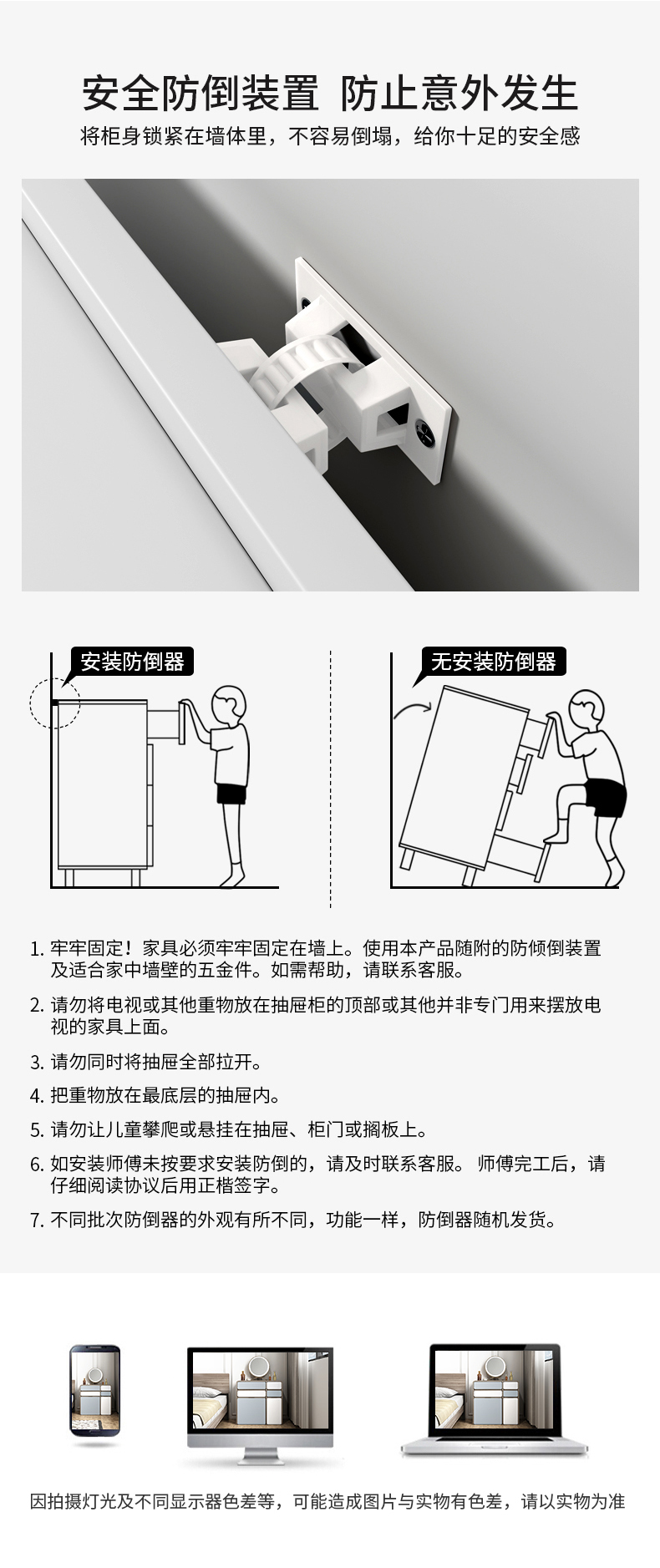 安全防倒装置 防止意外发生

将柜身锁紧在墙体里，不容易倒塌，给你十足的安全感

安装防倒器

无安装防倒器

1. 牢牢固定！家具必须牢牢固定在墙上。使用本产品随附的防倾倒装置及适合家中墙壁的五金件。如需帮助，请联系客服。

2. 请勿将电视或其他重物放在抽屉柜的顶部或其他并非专门用来摆放电视的家具上面。

3. 请勿同时将抽屉全部拉开。

4. 把重物放在最底层的抽屉内。

5. 请勿让儿童攀爬或悬挂在抽屉、柜门或搁板上。

6. 如安装师傅未按要求安装防倒的，请及时联系客服。 师傅完工后，请仔细阅读协议后用正楷签字。

7. 不同批次防倒器的外观有所不同，功能一样，防倒器随机发货。

因拍摄灯光及不同显示器色差等，可能造成图片与实物有色差，请以实物为准