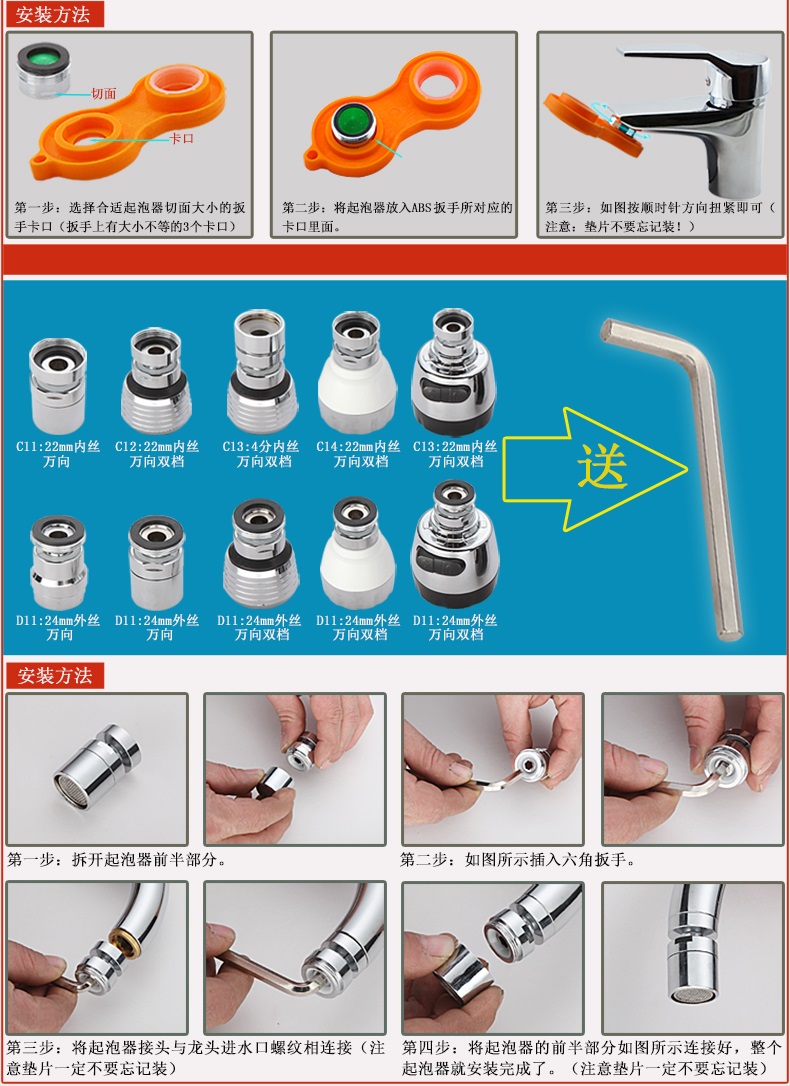 安装方法

切面

卡口

第一步：选择合适起泡器切面大小的扳手卡口（扳手上有大小不等的3个卡口）

第二步：将起泡器放入ABS扳手所对应的卡口里面。

第三步：如图按顺时针方向扭紧即可（注意：垫片不要忘记装！）

C11:22mm内丝 万向

C12:22mm内丝 万向双档

C13:4分内丝 万向双档

C14:22mm内丝 万向双档

C13:22mm内丝 万向双档

送

D11:24mm外丝 万向

D11:24mm外丝 万向

D11:24mm外丝 万向双档

D11:24mm外丝 万向双档

D11:24mm外丝 万向双档

安装方法

第一步：拆开起泡器前半部分。

第二步：如图所示插入六角扳手。

第三步：将起泡器接头与龙头进水口螺纹相连接（注意垫片一定不要忘记装）

第四步：将起泡器的前半部分如图所示连接好，整个起泡器就安装完成了。（注意垫片一定不要忘记装）